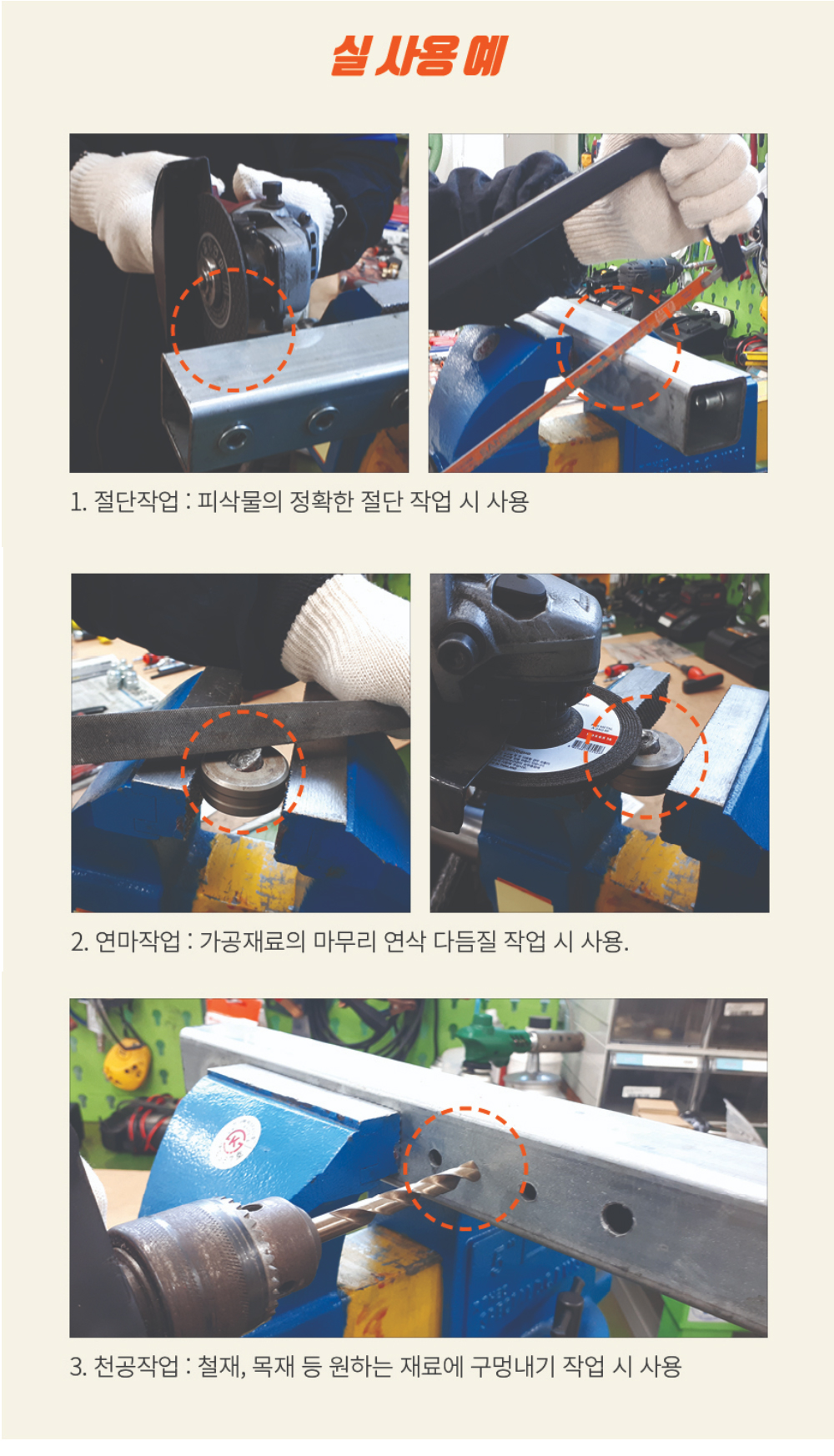 실 사용 예

1. 절단작업 : 피삭물의 정확한 절단 작업 시 사용

2. 연마작업 : 가공재료의 마무리 연삭 다듬질 작업 시 사용.

3. 천공작업 : 철재, 목재 등 원하는 재료에 구멍내기 작업 시 사용