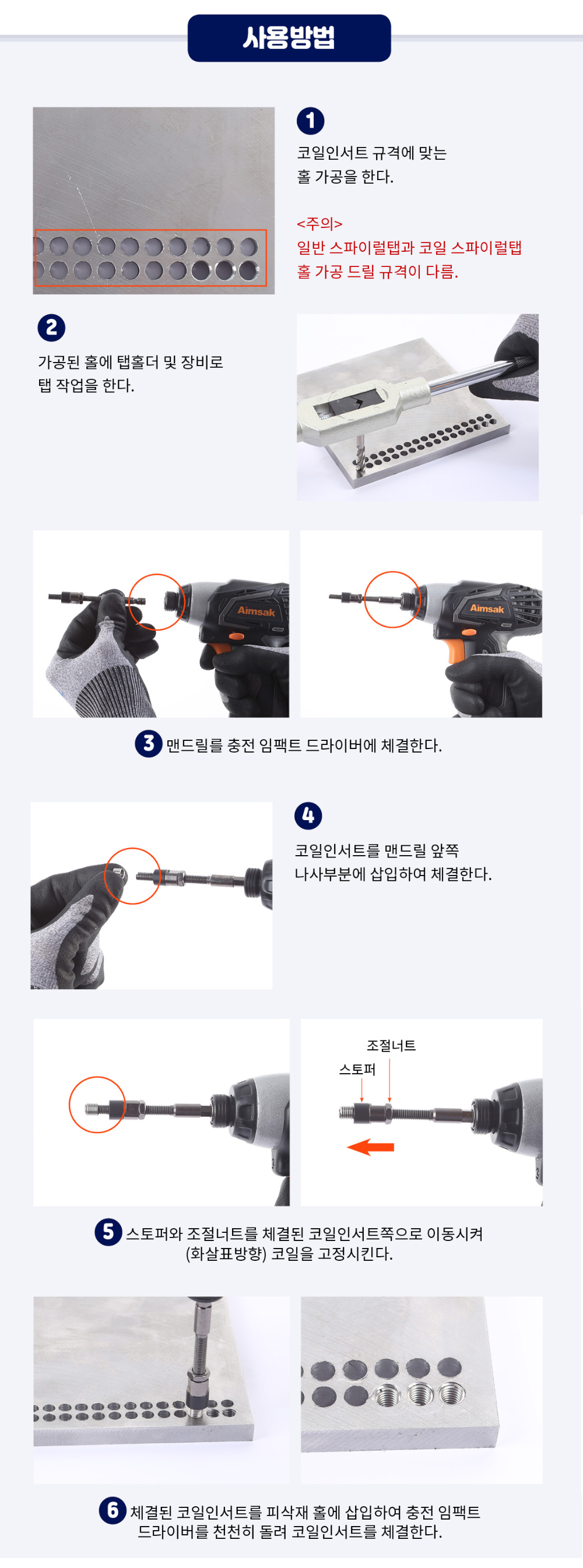 사용방법

1
코일인서트 규격에 맞는 홀 가공을 한다.

<주의>
일반 스파이럴탭과 코일 스파이럴탭 홀 가공 드릴 규격이 다름.

2
가공된 홀에 탭홀더 및 장비로 탭 작업을 한다.

Aimsak

Aimsak

3 맨드릴를 충전 임팩트 드라이버에 체결한다.

4
코일인서트를 맨드릴 앞쪽 나사부분에 삽입하여 체결한다.

조절너트
스토퍼

5 스토퍼와 조절너트를 체결된 코일인서트쪽으로 이동시켜 (화살표방향) 코일을 고정시킨다.

6 체결된 코일인서트를 피삭재 홀에 삽입하여 충전 임팩트 드라이버를 천천히 돌려 코일인서트를 체결한다.