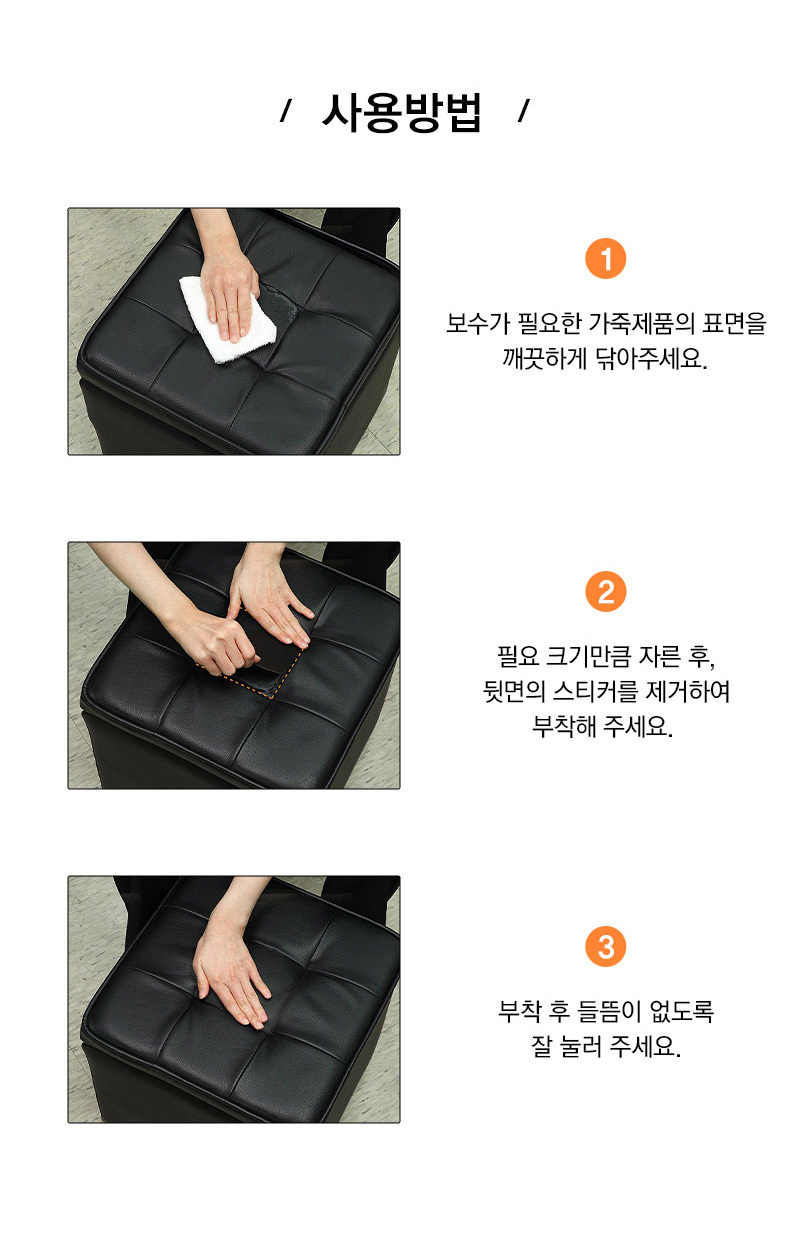 / 사용방법 /

1

보수가 필요한 가죽제품의 표면을 깨끗하게 닦아주세요.

2

필요 크기만큼 자른 후, 뒷면의 스티커를 제거하여 부착해 주세요.

3

부착 후 들뜸이 없도록 잘 눌러 주세요.