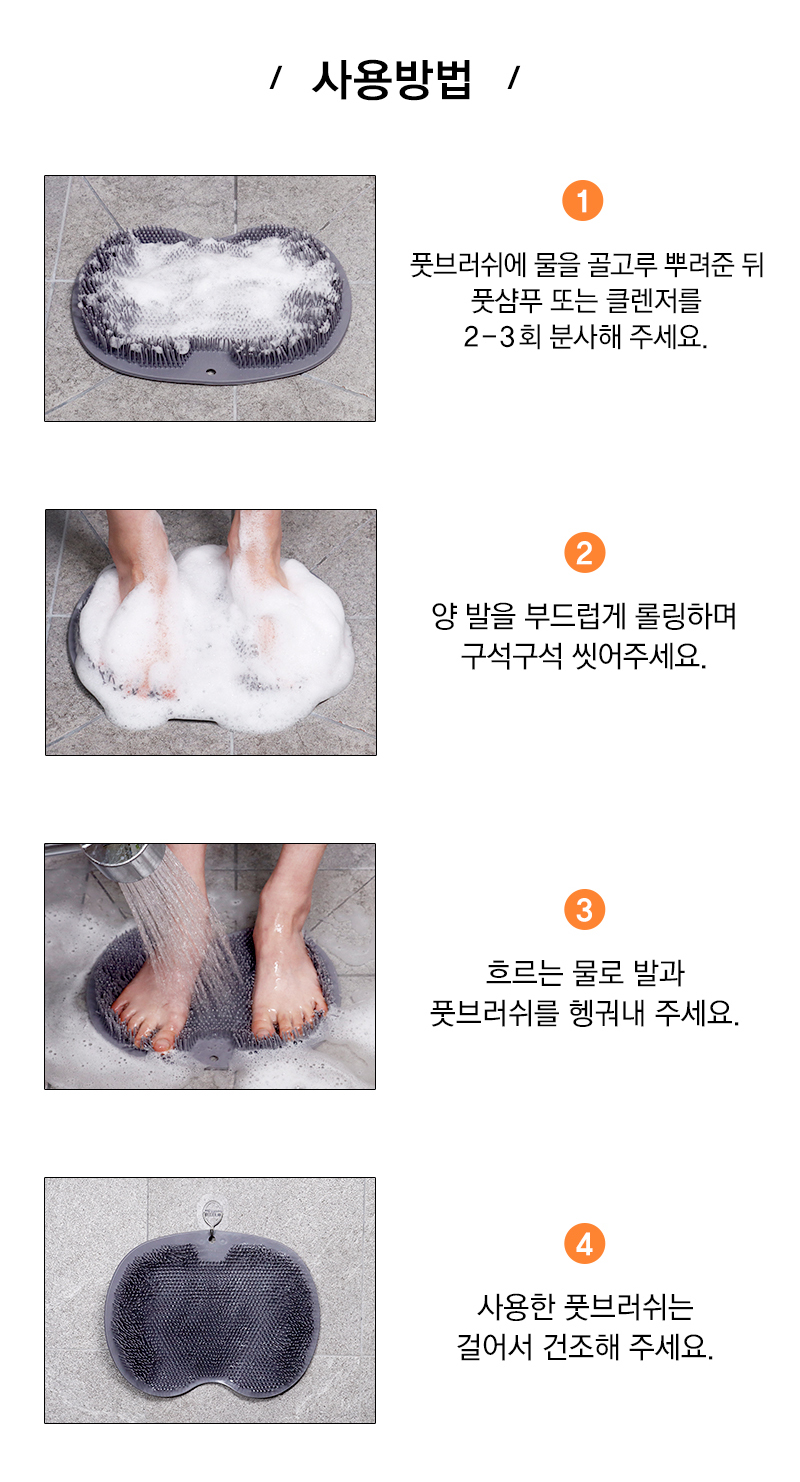 / 사용방법 /

1

풋브러쉬에 물을 골고루 뿌려준 뒤
풋샴푸 또는 클렌저를
2-3회 분사해 주세요.

2

양 발을 부드럽게 롤링하며
구석구석 씻어주세요.

3

흐르는 물로 발과
풋브러쉬를 헹궈내 주세요.

4

사용한 풋브러쉬는
걸어서 건조해 주세요.