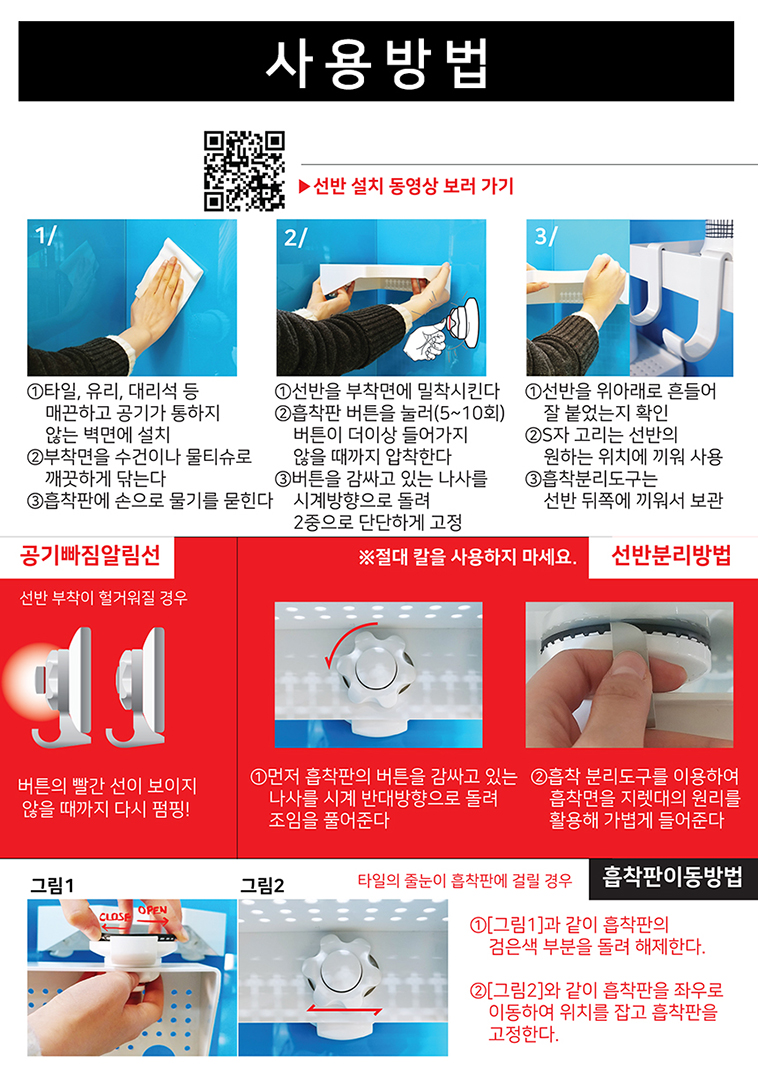 사용방법

▶선반 설치 동영상 보러 가기

1/

①타일, 유리, 대리석 등 매끈하고 공기가 통하지 않는 벽면에 설치
②부착면을 수건이나 물티슈로 깨끗하게 닦는다
③흡착판에 손으로 물기를 묻힌다

2/

①선반을 부착면에 밀착시킨다
②흡착판 버튼을 눌러(5~10회) 버튼이 더이상 들어가지 않을 때까지 압착한다
③버튼을 감싸고 있는 나사를 시계방향으로 돌려 2중으로 단단하게 고정

3/

①선반을 위아래로 흔들어 잘 붙었는지 확인
②S자 고리는 선반의 원하는 위치에 끼워 사용
③흡착분리도구는 선반 뒤쪽에 끼워서 보관

공기빠짐알림선

선반 부착이 헐거워질 경우

버튼의 빨간 선이 보이지 않을 때까지 다시 펌핑!

※절대 칼을 사용하지 마세요.

선반분리방법

①먼저 흡착판의 버튼을 감싸고 있는 나사를 시계 반대방향으로 돌려 조임을 풀어준다

②흡착 분리도구를 이용하여 흡착면을 지렛대의 원리를 활용해 가볍게 들어준다

그림1

CLOSE OPEN

그림2

타일의 줄눈이 흡착판에 걸릴 경우

흡착판이동방법

①[그림1]과 같이 흡착판의 검은색 부분을 돌려 해제한다.

②[그림2]와 같이 흡착판을 좌우로 이동하여 위치를 잡고 흡착판을 고정한다.