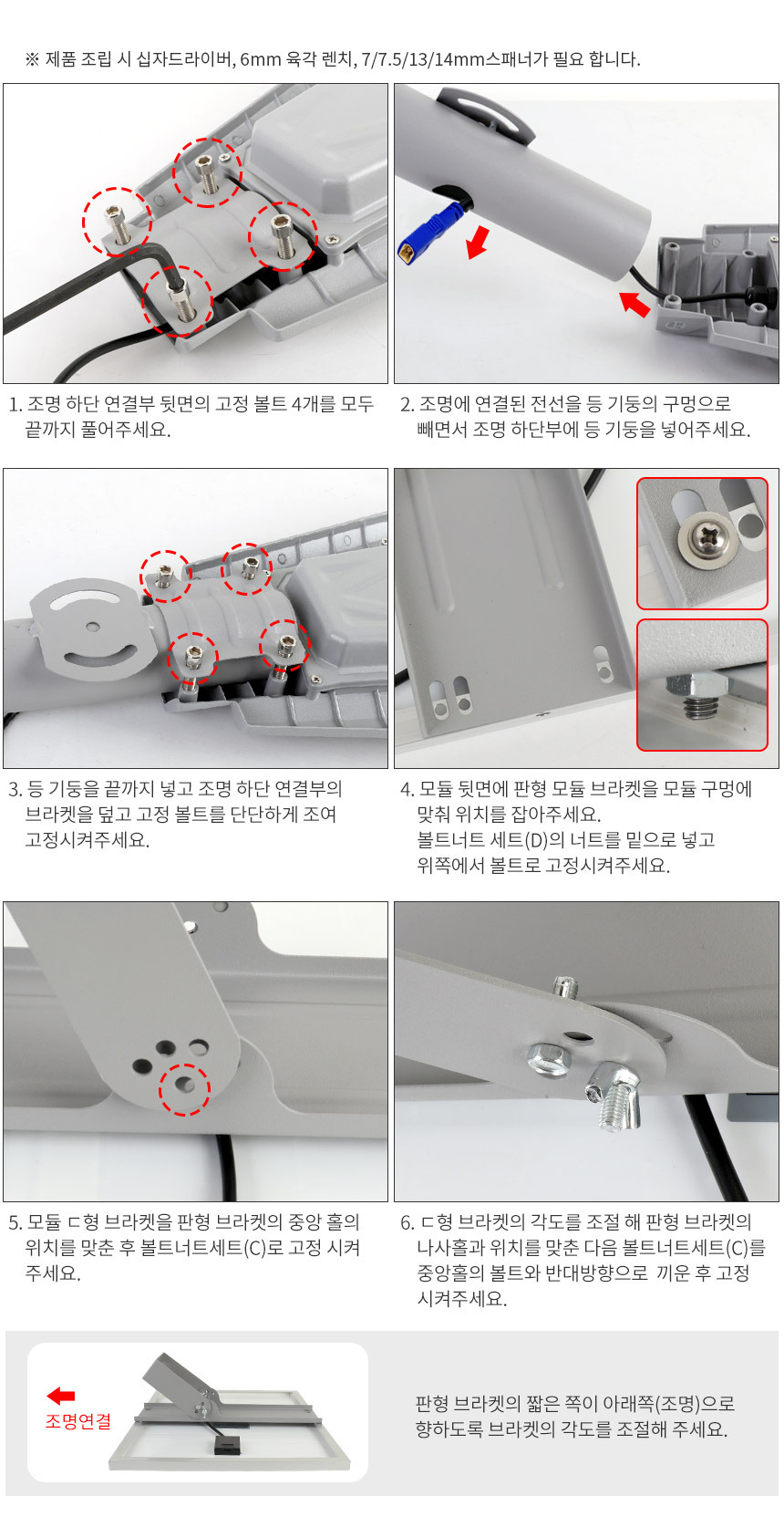 ※ 제품 조립 시 십자드라이버, 6mm 육각 렌치, 7/7.5/13/14mm스패너가 필요 합니다.

1. 조명 하단 연결부 뒷면의 고정 볼트 4개를 모두 끝까지 풀어주세요.

2. 조명에 연결된 전선을 등 기둥의 구멍으로 빼면서 조명 하단부에 등 기둥을 넣어주세요.

3. 등 기둥을 끝까지 넣고 조명 하단 연결부의 브라켓을 덮고 고정 볼트를 단단하게 조여 고정시켜주세요.

4. 모듈 뒷면에 판형 모듈 브라켓을 모듈 구멍에 맞춰 위치를 잡아주세요.
볼트너트 세트(D)의 너트를 밑으로 넣고 위쪽에서 볼트로 고정시켜주세요.

5. 모듈 ㄷ형 브라켓을 판형 브라켓의 중앙 홀의 위치를 맞춘 후 볼트너트세트(C)로 고정 시켜 주세요.

6. ㄷ형 브라켓의 각도를 조절 해 판형 브라켓의 나사홀과 위치를 맞춘 다음 볼트너트세트(C)를 중앙홀의 볼트와 반대방향으로 끼운 후 고정 시켜주세요.

조명연결

판형 브라켓의 짧은 쪽이 아래쪽(조명)으로 향하도록 브라켓의 각도를 조절해 주세요.