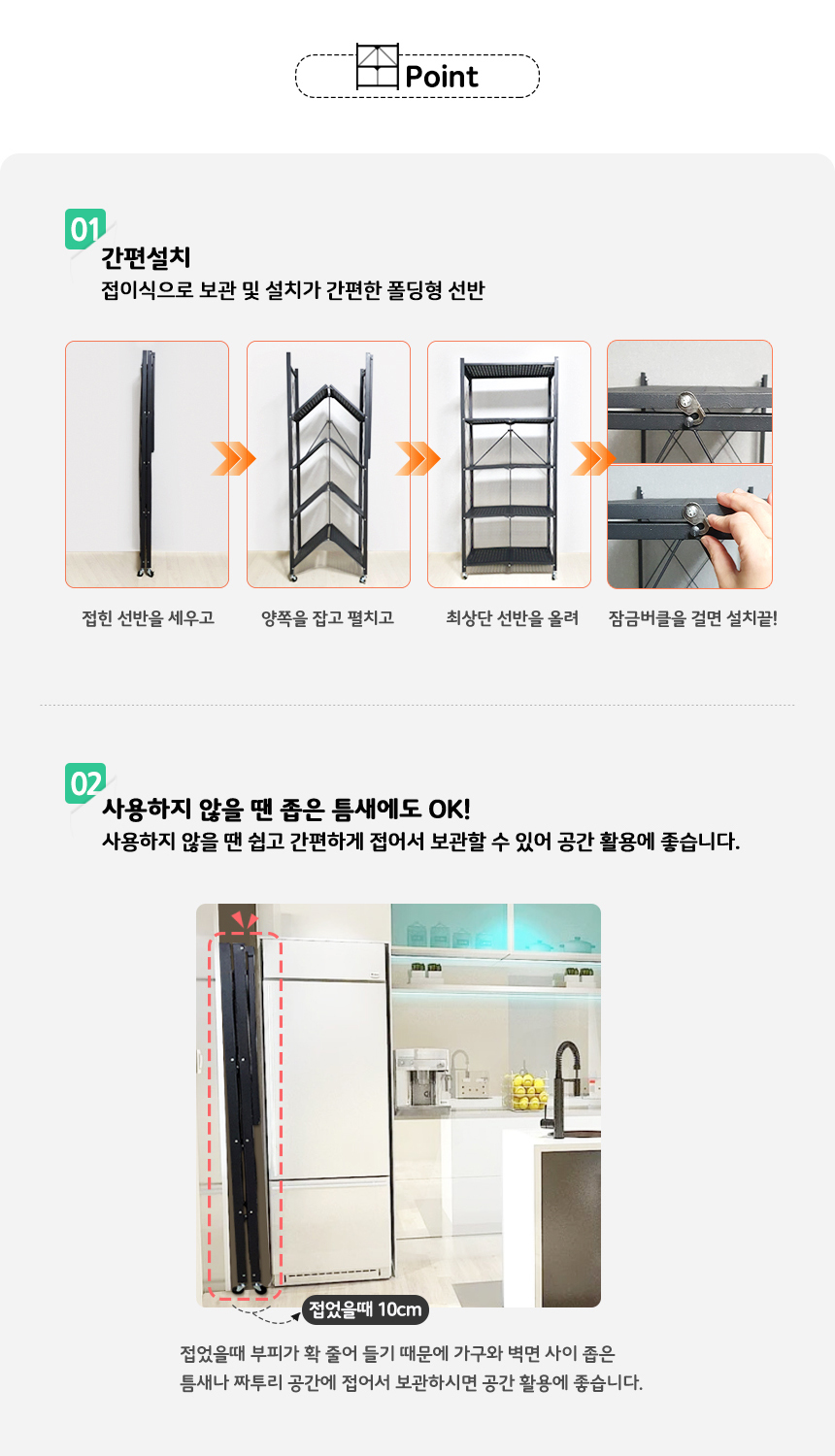 Point

01
간편설치
접이식으로 보관 및 설치가 간편한 폴딩형 선반

접힌 선반을 세우고
양쪽을 잡고 펼치고
최상단 선반을 올려
잠금버클을 걸면 설치끝!

02
사용하지 않을 땐 좁은 틈새에도 OK!
사용하지 않을 땐 쉽고 간편하게 접어서 보관할 수 있어 공간 활용에 좋습니다.

접었을때 10cm

접었을때 부피가 확 줄어 들기 때문에 가구와 벽면 사이 좁은
틈새나 짜투리 공간에 접어서 보관하시면 공간 활용에 좋습니다.