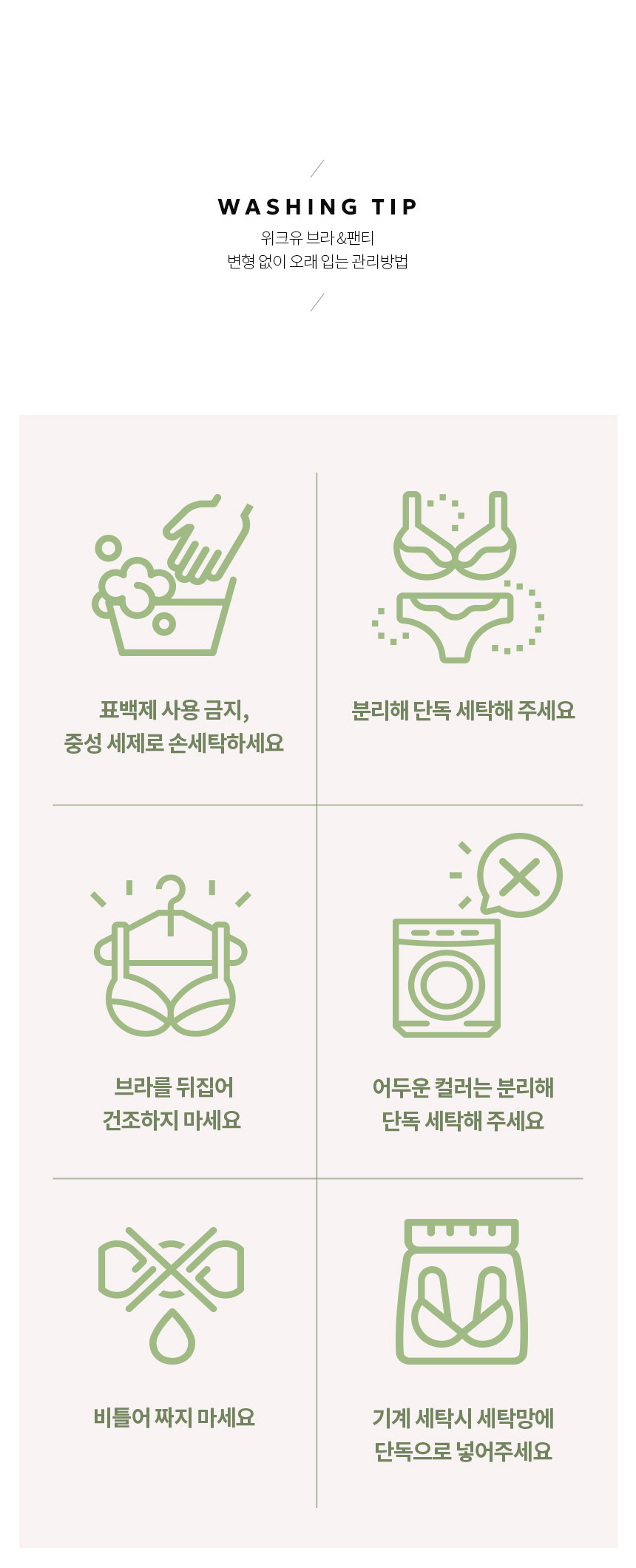 WASHING TIP

위크유 브라 &팬티
변형 없이 오래 입는 관리방법

표백제 사용 금지,
중성 세제로 손세탁하세요

분리해 단독 세탁해 주세요

브라를 뒤집어
건조하지 마세요

어두운 컬러는 분리해
단독 세탁해 주세요

비틀어 짜지 마세요

기계 세탁시 세탁망에
단독으로 넣어주세요