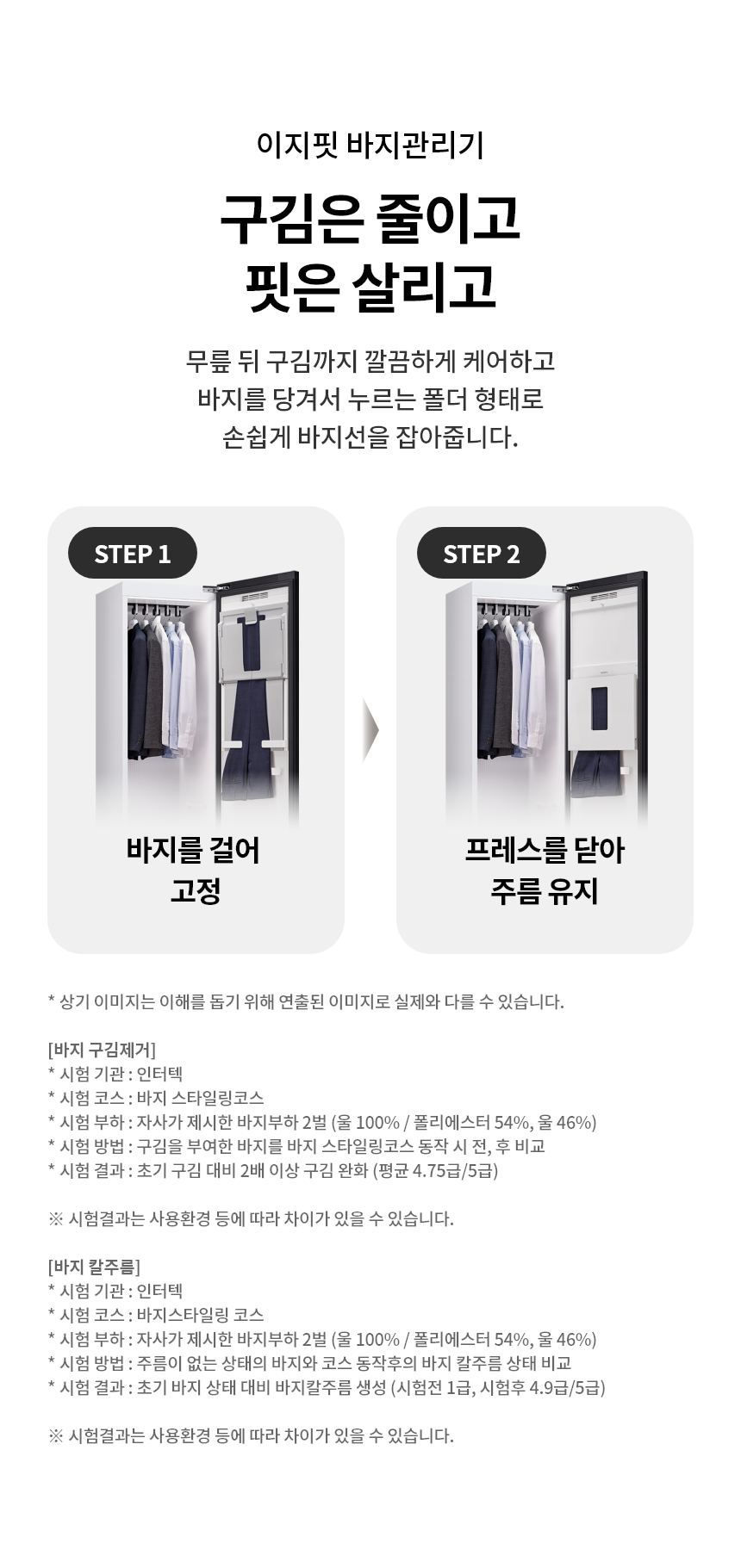 이지핏 바지관리기

구김은 줄이고
핏은 살리고

무릎 뒤 구김까지 깔끔하게 케어하고
바지를 당겨서 누르는 폴더 형태로
손쉽게 바지선을 잡아줍니다.

STEP 1

바지를 걸어
고정

STEP 2

프레스를 닫아
주름 유지

* 상기 이미지는 이해를 돕기 위해 연출된 이미지로 실제와 다를 수 있습니다.

[바지 구김제거]
* 시험 기관 : 인터텍
* 시험 코스 : 바지 스타일링코스
* 시험 부하 : 자사가 제시한 바지부하 2벌 (울 100% / 폴리에스터 54%, 울 46%)
* 시험 방법 : 구김을 부여한 바지를 바지 스타일링코스 동작 시 전, 후 비교
* 시험 결과 : 초기 구김 대비 2배 이상 구김 완화 (평균 4.75급/5급)

※ 시험결과는 사용환경 등에 따라 차이가 있을 수 있습니다.

[바지 칼주름]
* 시험 기관 : 인터텍
* 시험 코스 : 바지스타일링 코스
* 시험 부하 : 자사가 제시한 바지부하 2벌 (울 100% / 폴리에스터 54%, 울 46%)
* 시험 방법 : 주름이 없는 상태의 바지와 코스 동작후의 바지 칼주름 상태 비교
* 시험 결과 : 초기 바지 상태 대비 바지칼주름 생성 (시험전 1급, 시험후 4.9급/5급)

※ 시험결과는 사용환경 등에 따라 차이가 있을 수 있습니다.