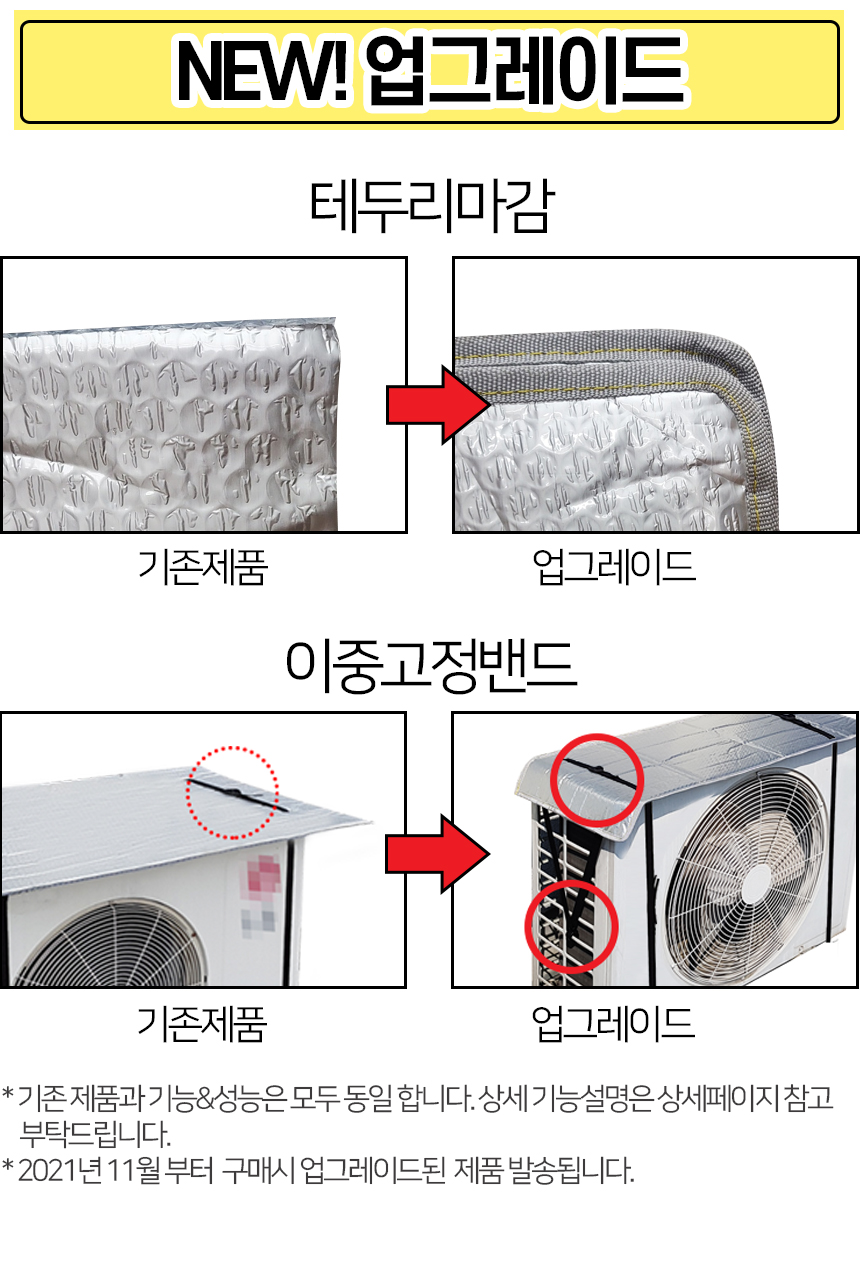 NEW! 업그레이드

테두리마감

기존제품

업그레이드

이중고정밴드

기존제품

업그레이드

* 기존 제품과 기능&성능은 모두 동일 합니다. 상세 기능설명은 상세페이지 참고 부탁드립니다.
* 2021년 11월 부터 구매시 업그레이드된 제품 발송됩니다.