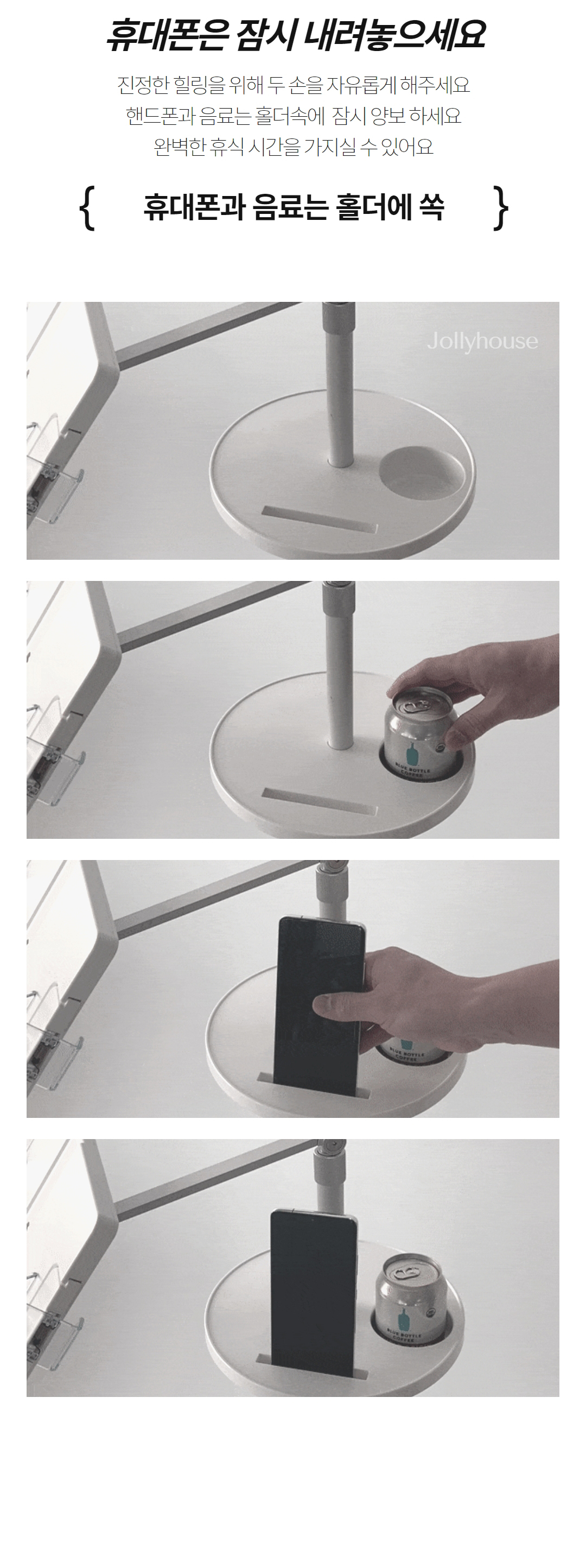 휴대폰은 잠시 내려놓으세요

진정한 힐링을 위해 두 손을 자유롭게 해주세요
핸드폰과 음료는 홀더속에 잠시 양보 하세요
완벽한 휴식 시간을 가지실 수 있어요

{ 휴대폰과 음료는 홀더에 쏙 }

Jollyhouse

BLUE BOTTLE COFFEE

BLUE BOTTLE COFFEE

BLUE BOTTLE COFFEE