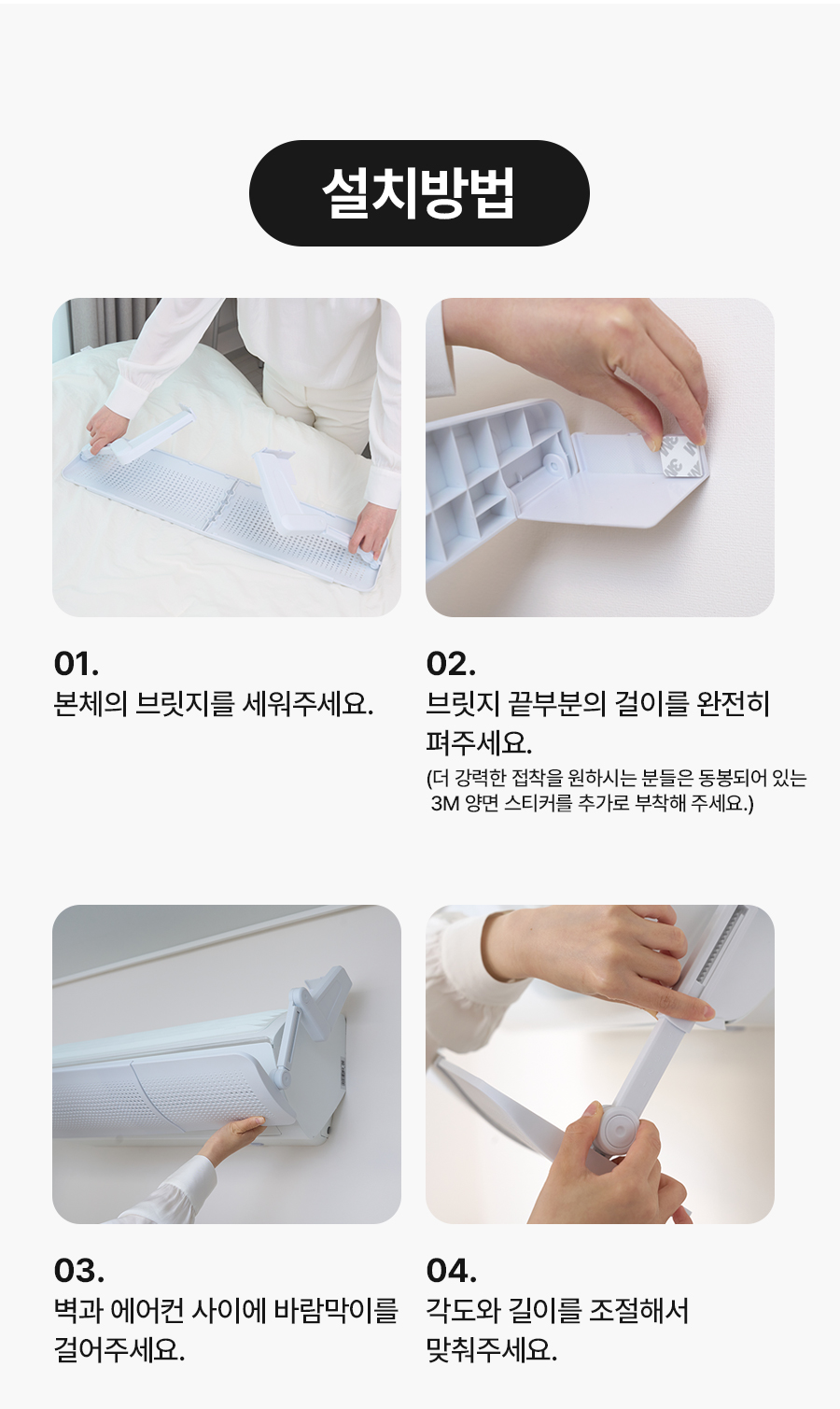 설치방법

01.
본체의 브릿지를 세워주세요.

02.
브릿지 끝부분의 걸이를 완전히 펴주세요.
(더 강력한 접착을 원하시는 분들은 동봉되어 있는 3M 양면 스티커를 추가로 부착해 주세요.)

03.
벽과 에어컨 사이에 바람막이를 걸어주세요.

04.
각도와 길이를 조절해서 맞춰주세요.