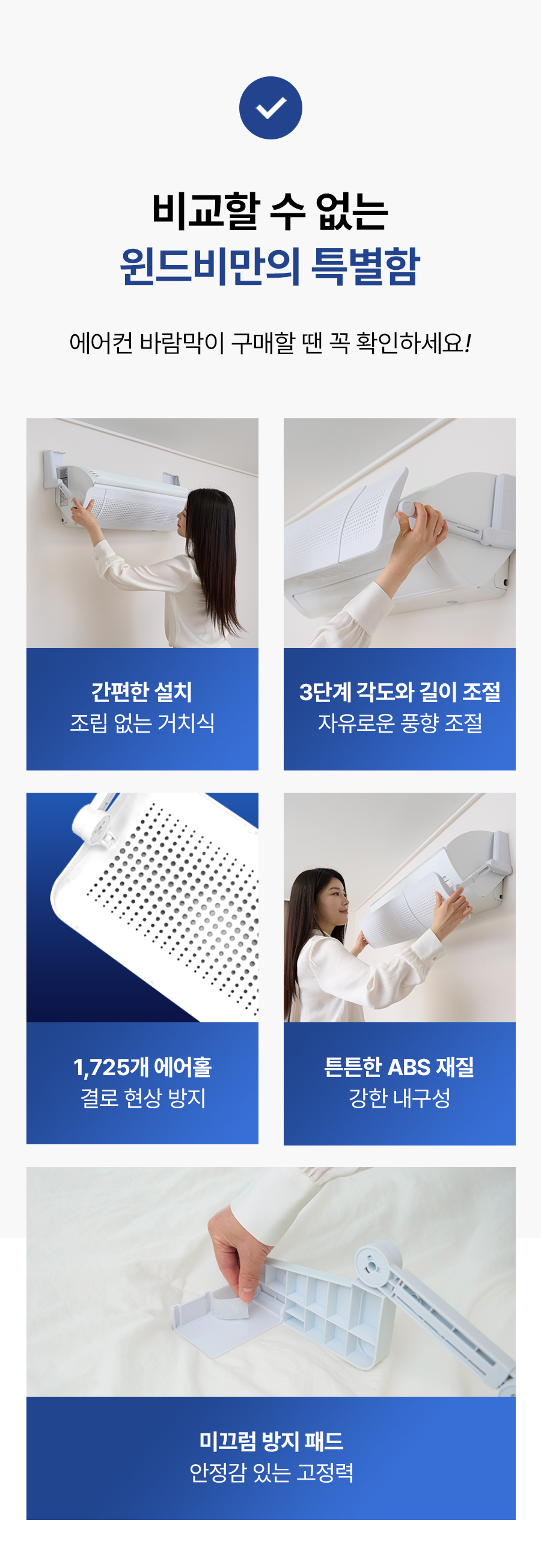 비교할 수 없는
윈드비만의 특별함

에어컨 바람막이 구매할 땐 꼭 확인하세요!

간편한 설치
조립 없는 거치식

3단계 각도와 길이 조절
자유로운 풍향 조절

1,725개 에어홀
결로 현상 방지

튼튼한 ABS 재질
강한 내구성

미끄럼 방지 패드
안정감 있는 고정력