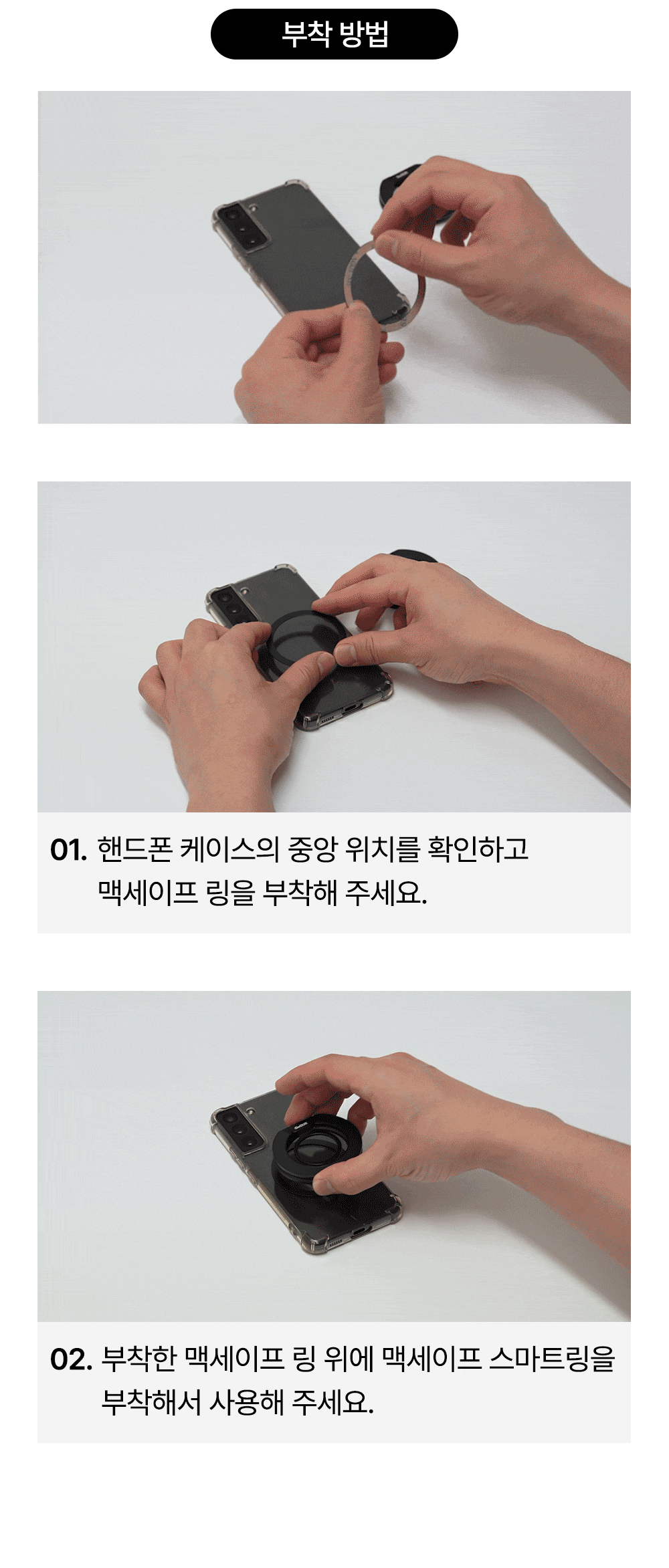 부착 방법

01. 핸드폰 케이스의 중앙 위치를 확인하고 맥세이프 링을 부착해 주세요.

02. 부착한 맥세이프 링 위에 맥세이프 스마트링을 부착해서 사용해 주세요.