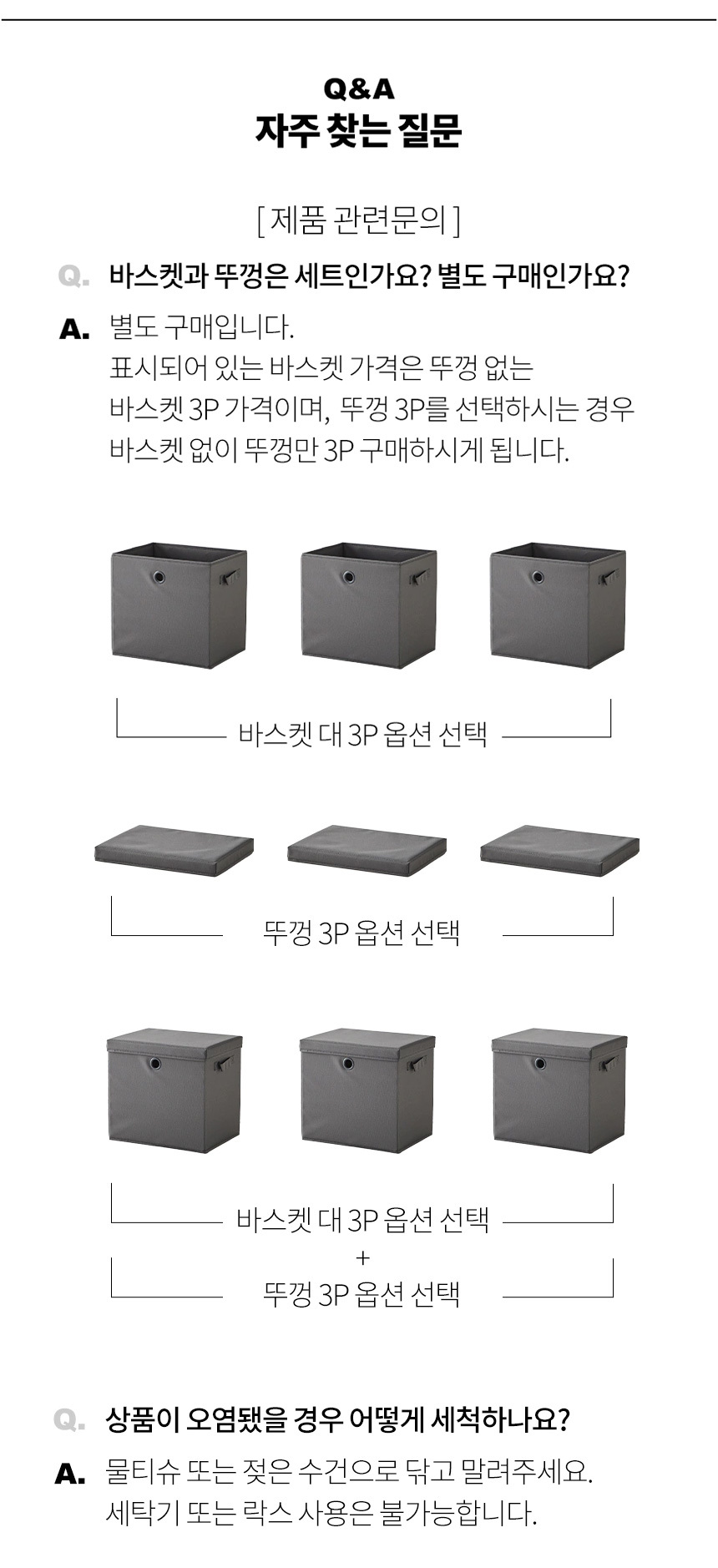 Q&A
자주 찾는 질문

[ 제품 관련문의 ]

Q. 바스켓과 뚜껑은 세트인가요? 별도 구매인가요?

A. 별도 구매입니다.
표시되어 있는 바스켓 가격은 뚜껑 없는 바스켓 3P 가격이며, 뚜껑 3P를 선택하시는 경우 바스켓 없이 뚜껑만 3P 구매하시게 됩니다.

바스켓 대 3P 옵션 선택

뚜껑 3P 옵션 선택

바스켓 대 3P 옵션 선택
+
뚜껑 3P 옵션 선택

Q. 상품이 오염됐을 경우 어떻게 세척하나요?

A. 물티슈 또는 젖은 수건으로 닦고 말려주세요.
세탁기 또는 락스 사용은 불가능합니다.