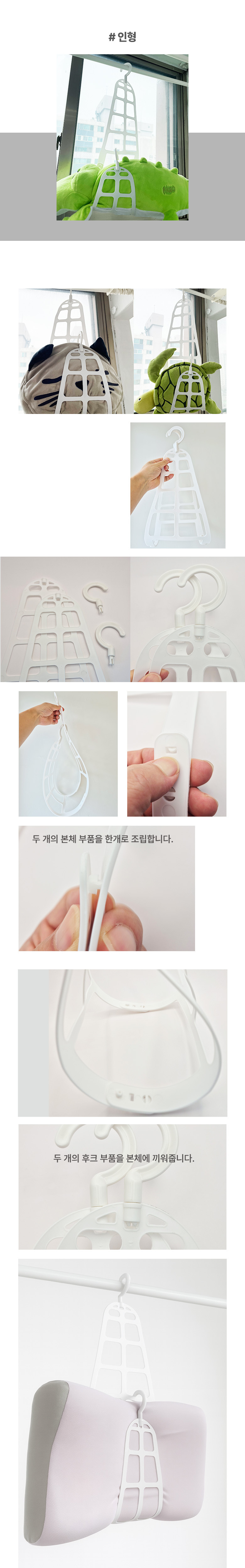 # 인형

두 개의 본체 부품을 한개로 조립합니다.

두 개의 후크 부품을 본체에 끼워줍니다.