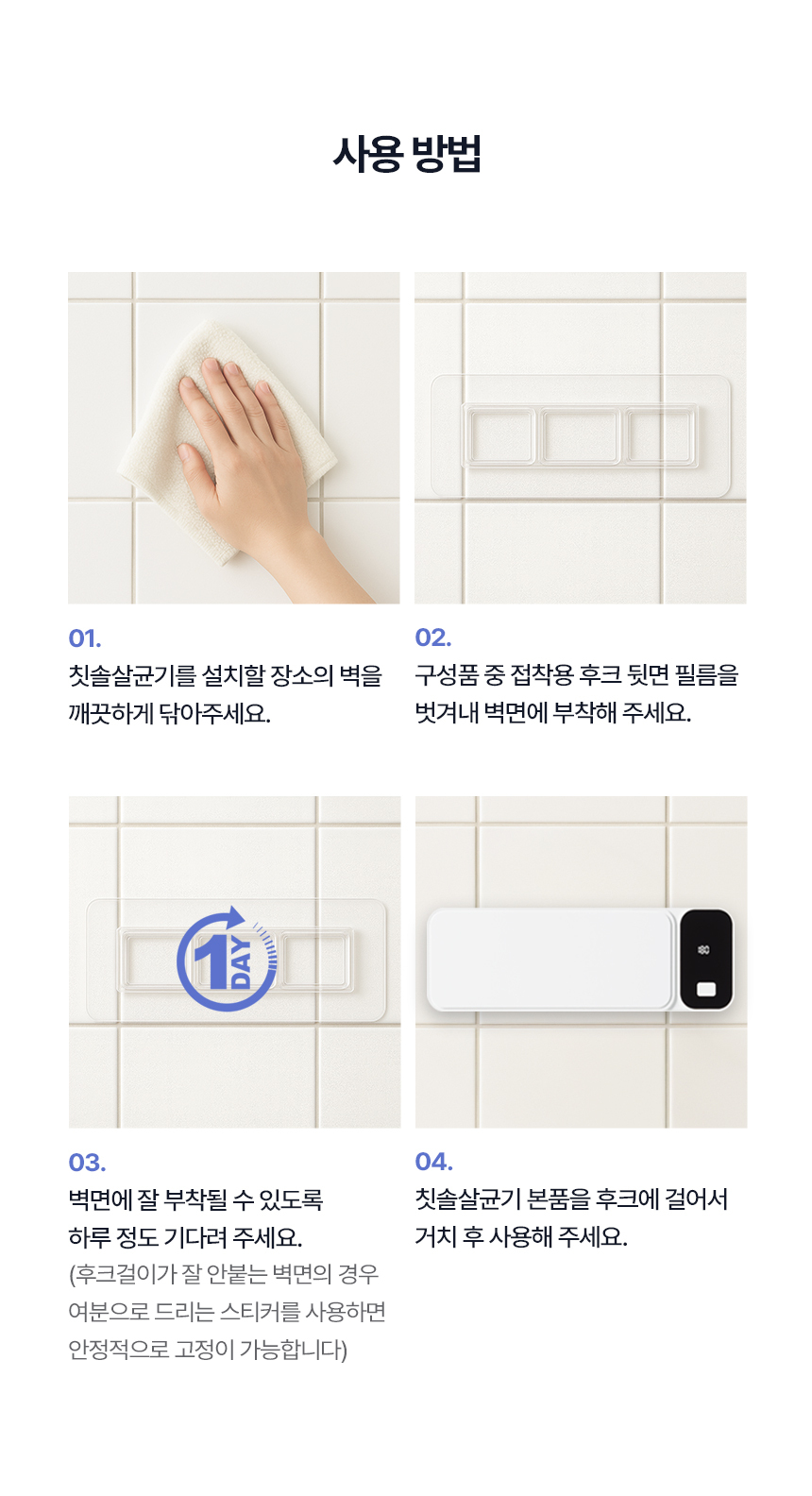 사용 방법

01.
칫솔살균기를 설치할 장소의 벽을 깨끗하게 닦아주세요.

02.
구성품 중 접착용 후크 뒷면 필름을 벗겨내 벽면에 부착해 주세요.

1 DAY

03.
벽면에 잘 부착될 수 있도록 하루 정도 기다려 주세요.
(후크걸이가 잘 안붙는 벽면의 경우 여분으로 드리는 스티커를 사용하면 안정적으로 고정이 가능합니다)

04.
칫솔살균기 본품을 후크에 걸어서 거치 후 사용해 주세요.