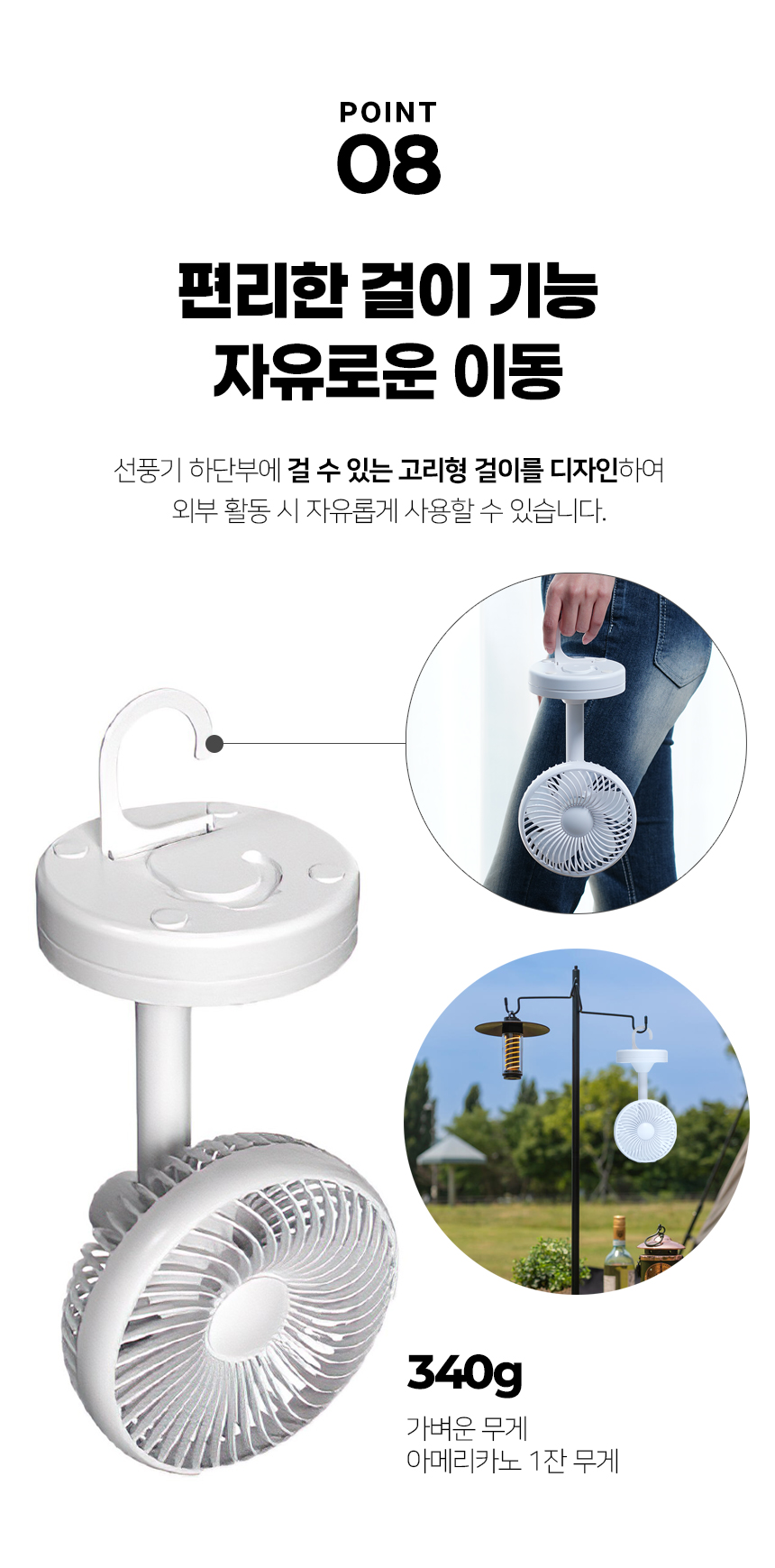 POINT
08

편리한 걸이 기능
자유로운 이동

선풍기 하단부에 걸 수 있는 고리형 걸이를 디자인하여
외부 활동 시 자유롭게 사용할 수 있습니다.

340g
가벼운 무게
아메리카노 1잔 무게