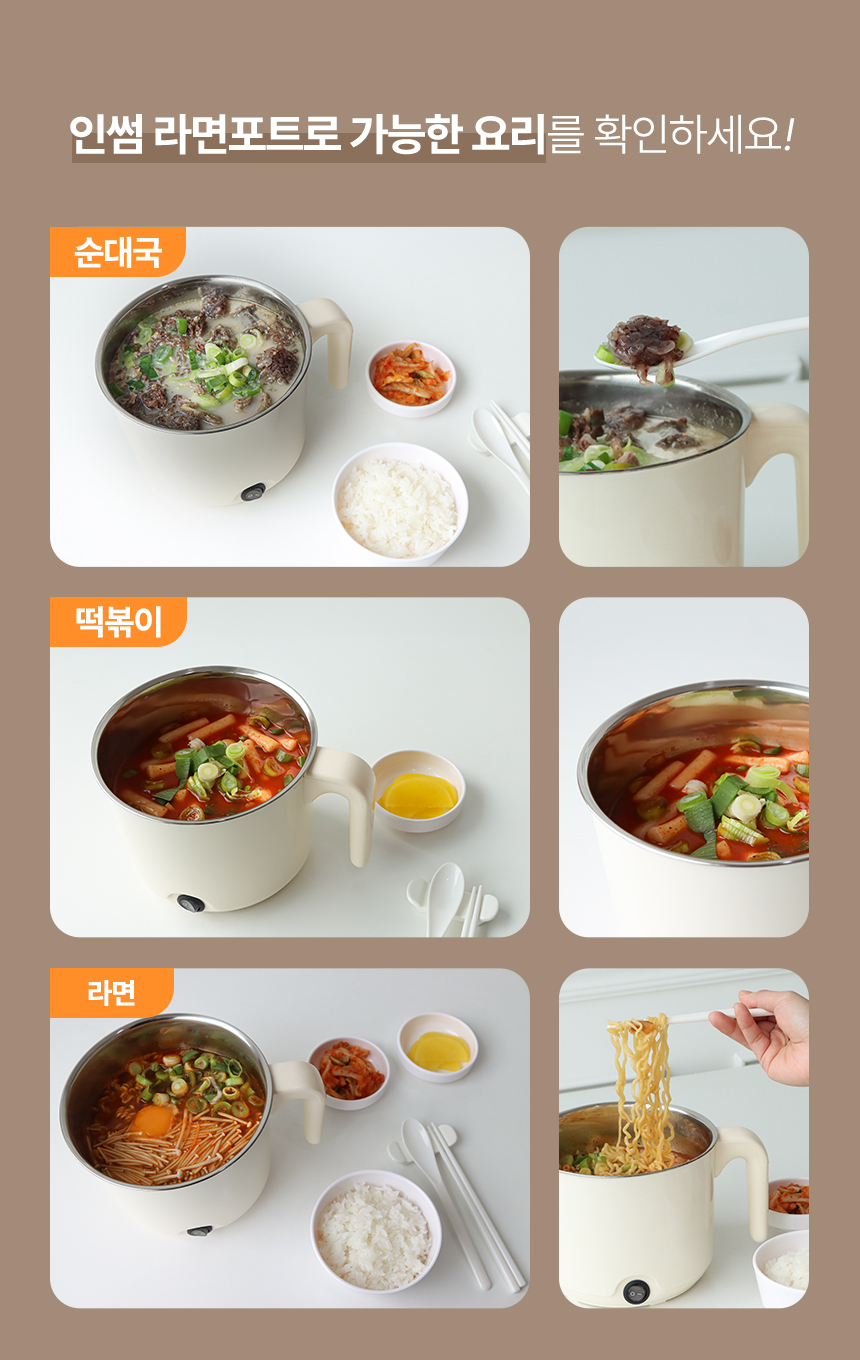 인썸 라면포트로 가능한 요리를 확인하세요!

순대국

떡볶이

라면