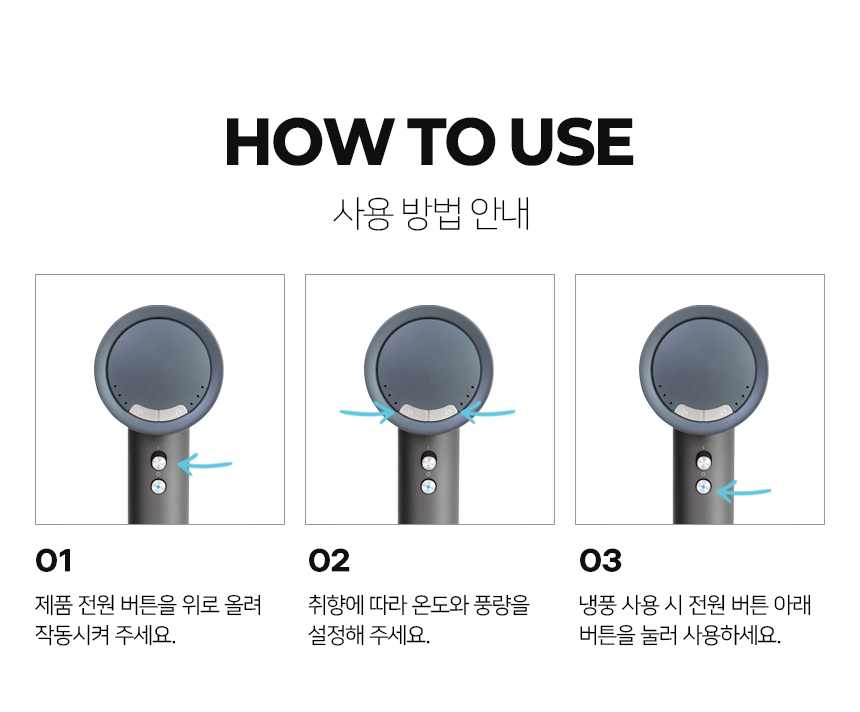 HOW TO USE

사용 방법 안내

01

제품 전원 버튼을 위로 올려 작동시켜 주세요.

02

취향에 따라 온도와 풍량을 설정해 주세요.

03

냉풍 사용 시 전원 버튼 아래 버튼을 눌러 사용하세요.