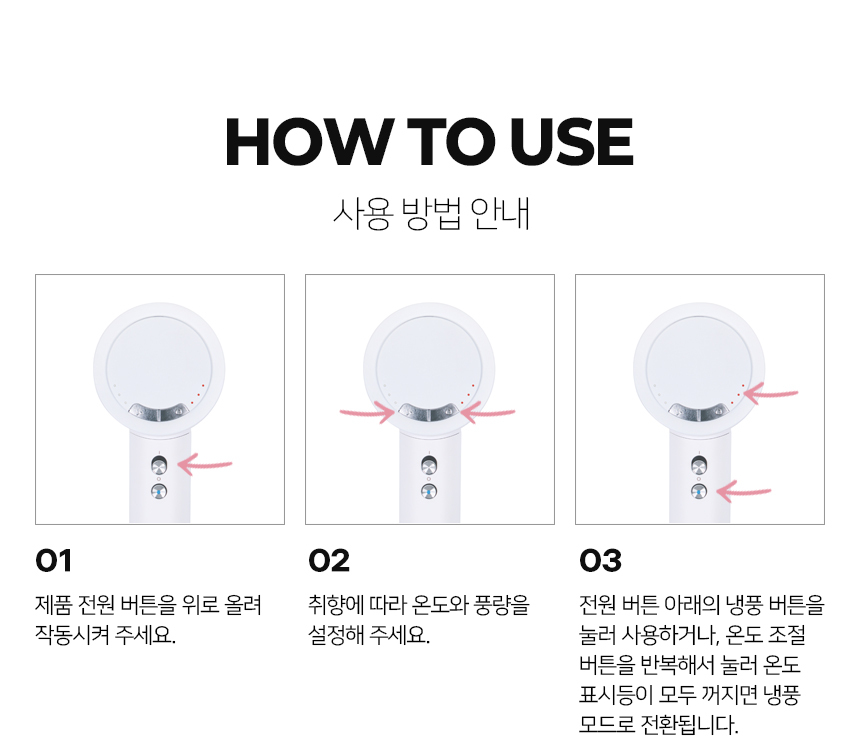 HOW TO USE

사용 방법 안내

01

제품 전원 버튼을 위로 올려 작동시켜 주세요.

02

취향에 따라 온도와 풍량을 설정해 주세요.

03

전원 버튼 아래의 냉풍 버튼을 눌러 사용하거나, 온도 조절 버튼을 반복해서 눌러 온도 표시등이 모두 꺼지면 냉풍 모드로 전환됩니다.