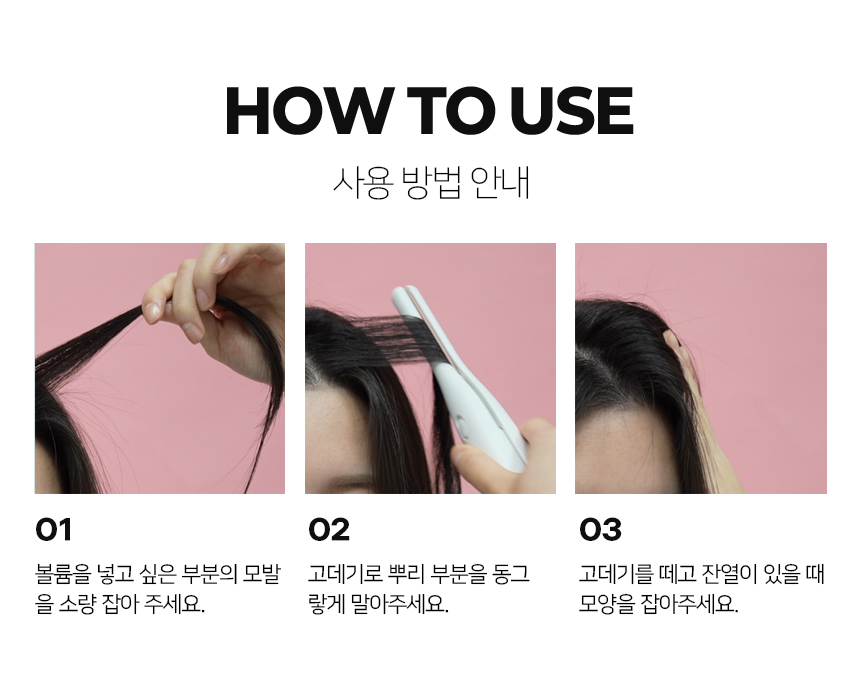 HOW TO USE

사용 방법 안내

01

볼륨을 넣고 싶은 부분의 모발을 소량 잡아 주세요.

02

고데기로 뿌리 부분을 동그랗게 말아주세요.

03

고데기를 떼고 잔열이 있을 때 모양을 잡아주세요.