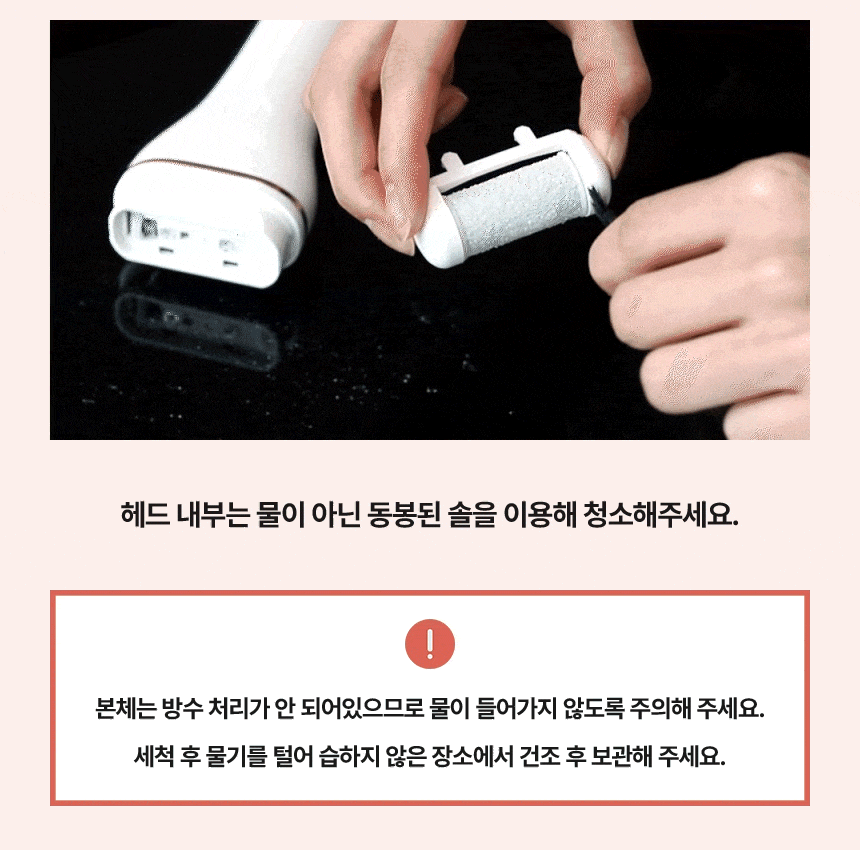 헤드 내부는 물이 아닌 동봉된 솔을 이용해 청소해주세요.

!

본체는 방수 처리가 안 되어있으므로 물이 들어가지 않도록 주의해 주세요.

세척 후 물기를 털어 습하지 않은 장소에서 건조 후 보관해 주세요.