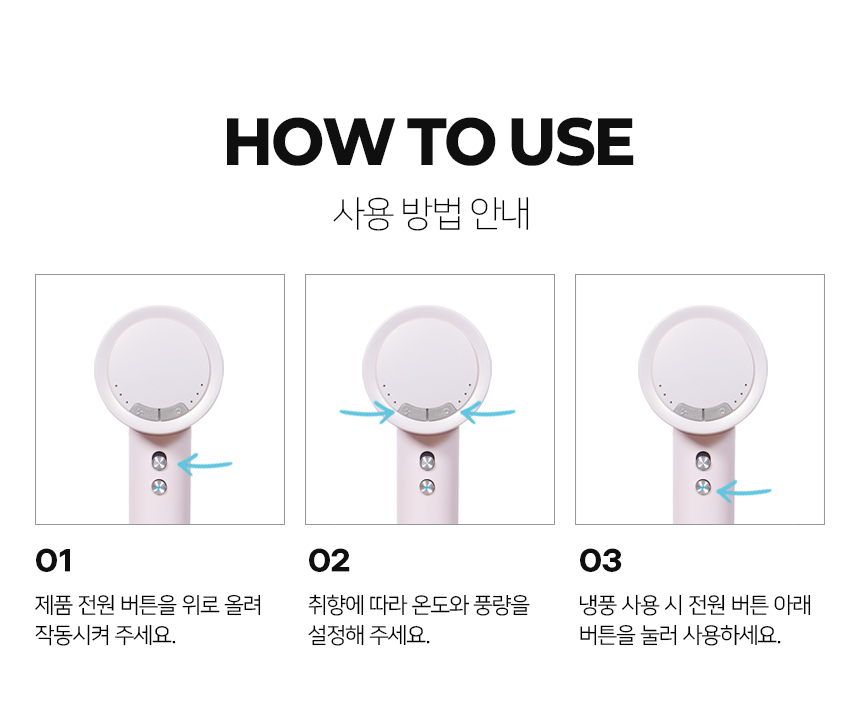 HOW TO USE

사용 방법 안내

01

제품 전원 버튼을 위로 올려 작동시켜 주세요.

02

취향에 따라 온도와 풍량을 설정해 주세요.

03

냉풍 사용 시 전원 버튼 아래 버튼을 눌러 사용하세요.