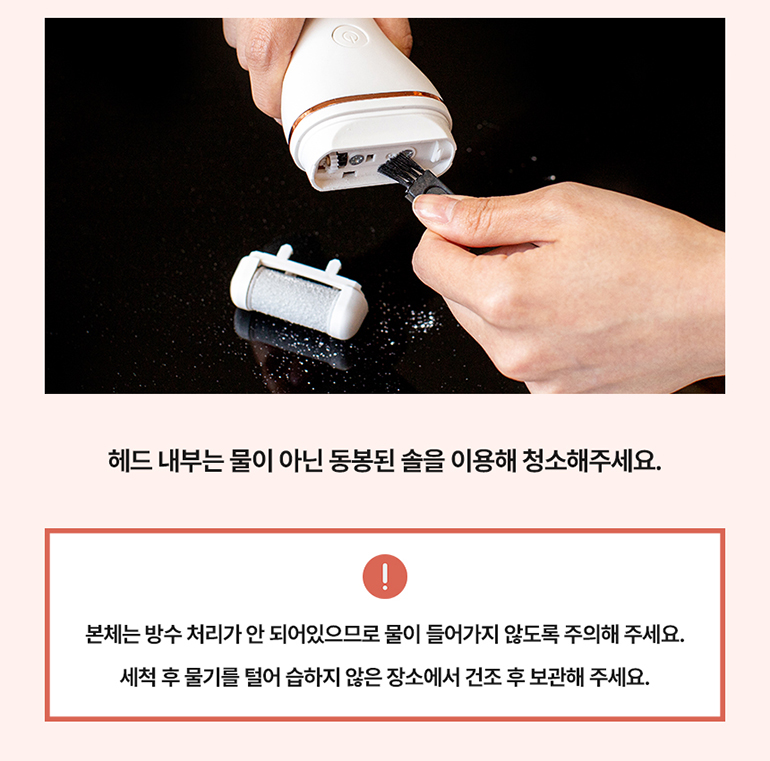 헤드 내부는 물이 아닌 동봉된 솔을 이용해 청소해주세요.

!

본체는 방수 처리가 안 되어있으므로 물이 들어가지 않도록 주의해 주세요.

세척 후 물기를 털어 습하지 않은 장소에서 건조 후 보관해 주세요.