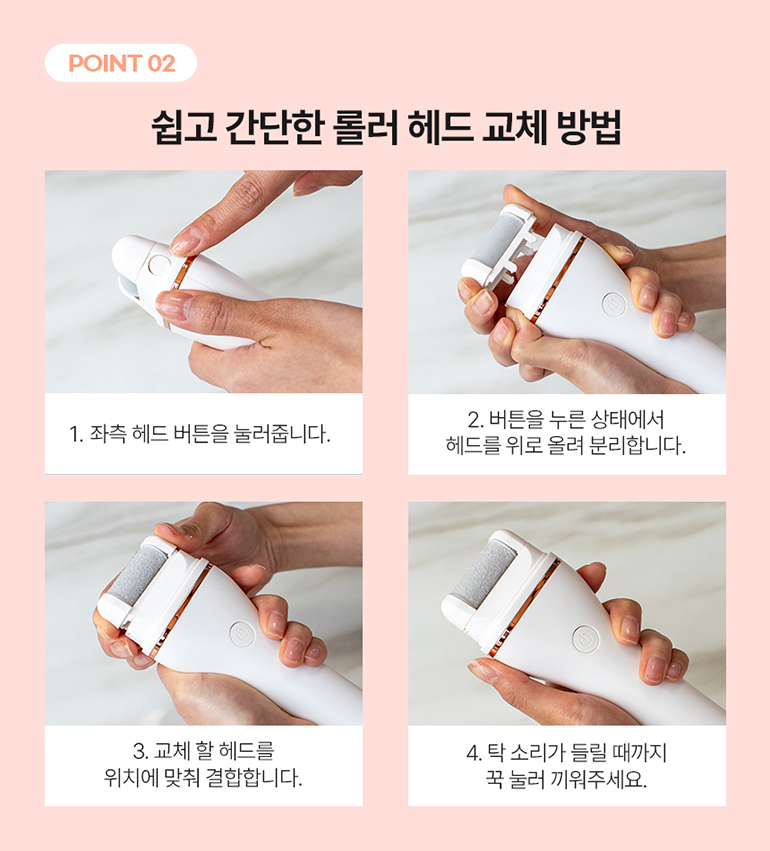 POINT 02

쉽고 간단한 롤러 헤드 교체 방법

1. 좌측 헤드 버튼을 눌러줍니다.

2. 버튼을 누른 상태에서
헤드를 위로 올려 분리합니다.

3. 교체 할 헤드를
위치에 맞춰 결합합니다.

4. 탁 소리가 들릴 때까지
꾹 눌러 끼워주세요.