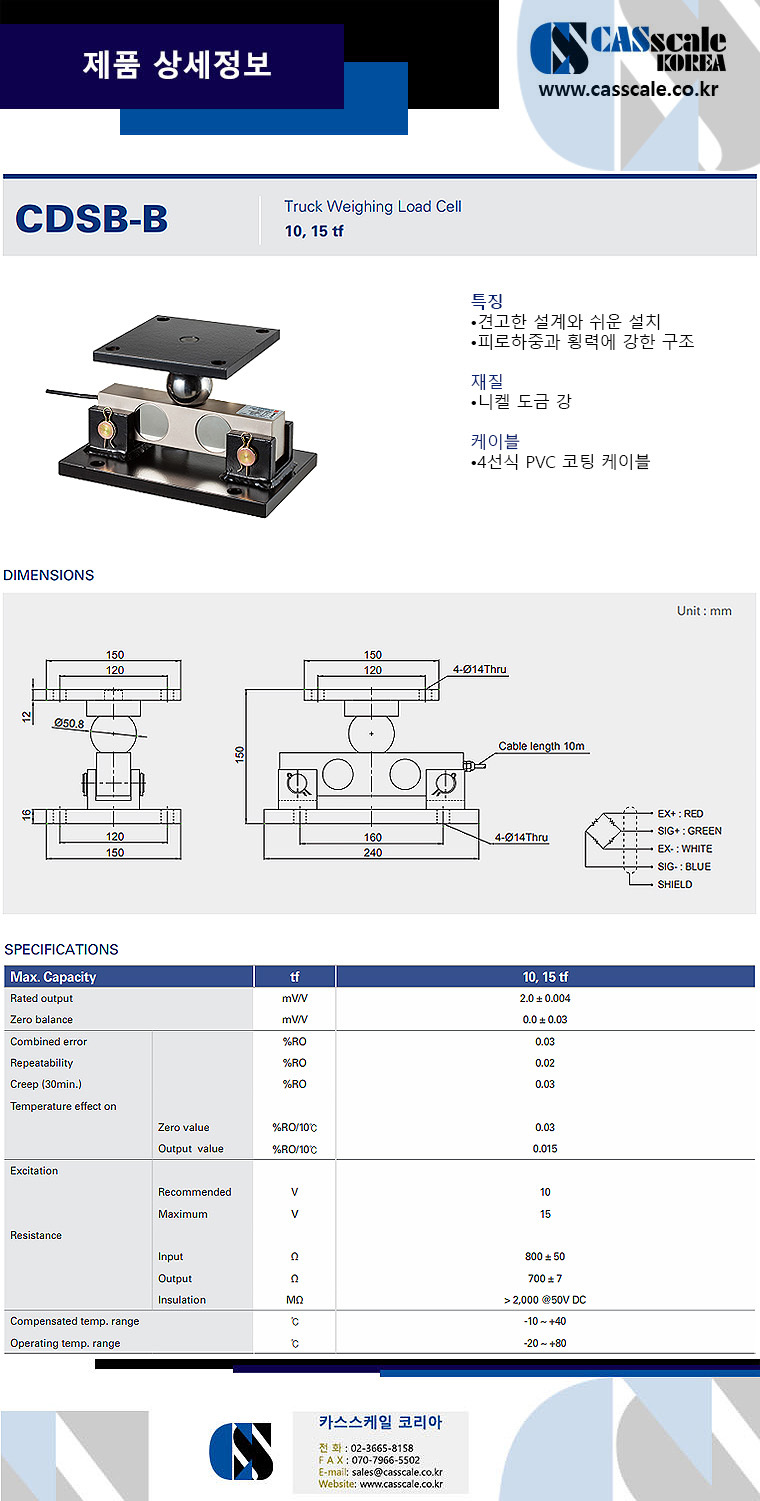 제품 상세정보

CASscale KOREA
www.casscale.co.kr

CDSB-B

Truck Weighing Load Cell
10, 15 tf

특징
•견고한 설계와 쉬운 설치
•피로하중과 횡력에 강한 구조

재질
•니켈 도금 강

케이블
•4선식 PVC 코팅 케이블

DIMENSIONS

Unit : mm

150
120
12
Ø50.8
16
120
150

150
120
4-Ø14Thru
150
Cable length 10m
160
240
4-Ø14Thru

EX+ : RED
SIG+ : GREEN
EX- : WHITE
SIG- : BLUE
SHIELD

SPECIFICATIONS

| Max. Capacity | | tf | 10, 15 tf |
|---|---|---|---|
| Rated output | | mV/V | 2.0 ± 0.004 |
| Zero balance | | mV/V | 0.0 ± 0.03 |
| Combined error | | %RO | 0.03 |
| Repeatability | | %RO | 0.02 |
| Creep (30min.) | | %RO | 0.03 |
| Temperature effect on | | | |
| | Zero value | %RO/10℃ | 0.03 |
| | Output value | %RO/10℃ | 0.015 |
| Excitation | | | |
| | Recommended | V | 10 |
| | Maximum | V | 15 |
| Resistance | | | |
| | Input | Ω | 800 ± 50 |
| | Output | Ω | 700 ± 7 |
| | Insulation | MΩ | > 2,000 @50V DC |
| Compensated temp. range | | ℃ | -10 ~ +40 |
| Operating temp. range | | ℃ | -20 ~ +80 |

카스스케일 코리아
전 화 : 02-3665-8158
F A X : 070-7966-5502
E-mail: sales@casscale.co.kr
Website: www.casscale.co.kr