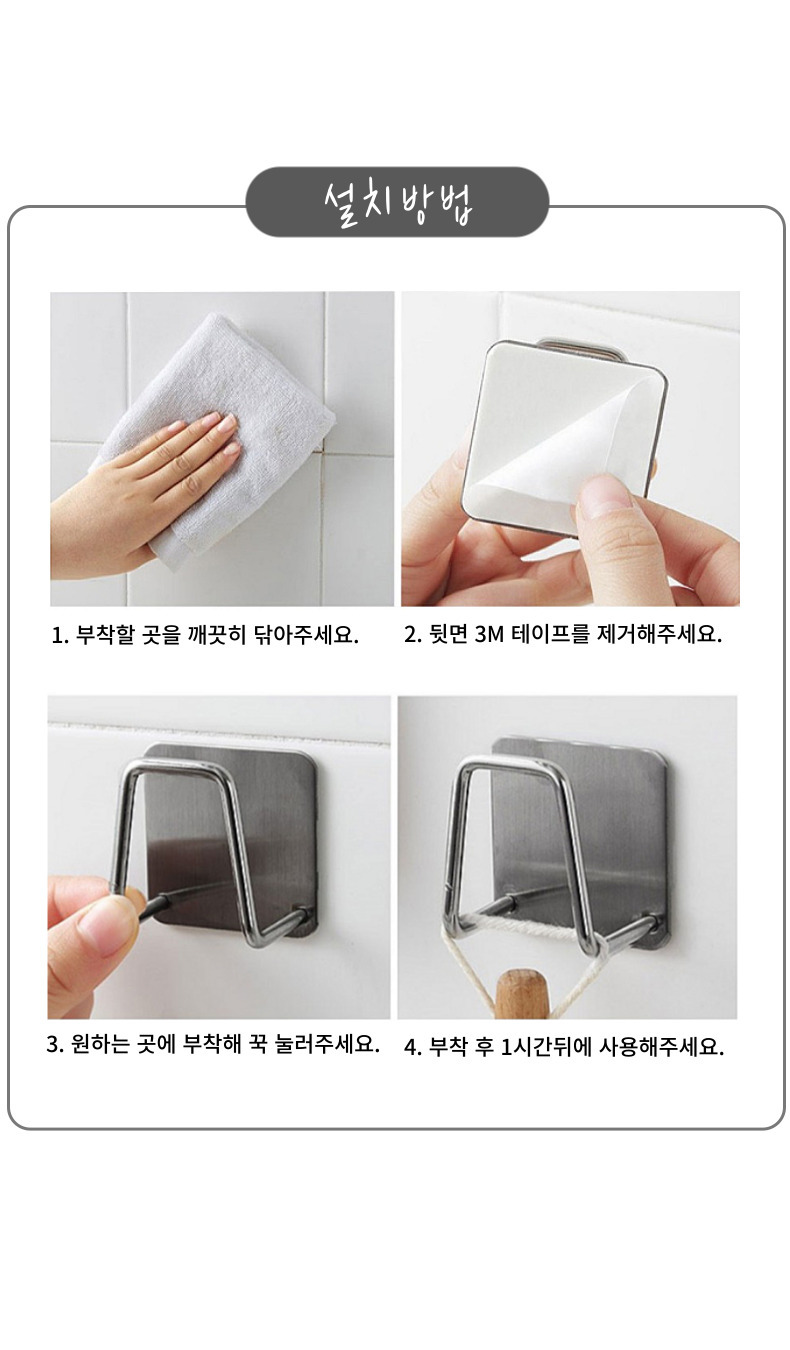 설치방법

1. 부착할 곳을 깨끗히 닦아주세요.

2. 뒷면 3M 테이프를 제거해주세요.

3. 원하는 곳에 부착해 꾹 눌러주세요.

4. 부착 후 1시간뒤에 사용해주세요.