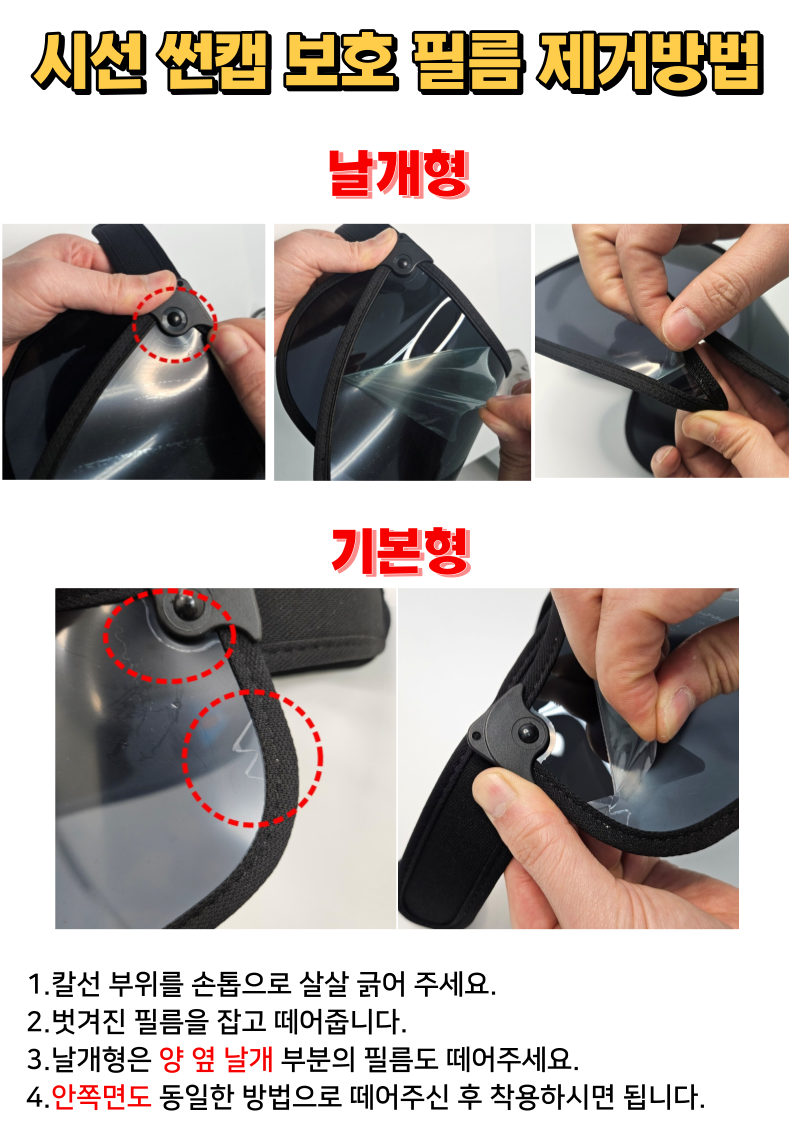 시선 썬캡 보호 필름 제거방법

날개형

기본형

1.칼선 부위를 손톱으로 살살 긁어 주세요.
2.벗겨진 필름을 잡고 떼어줍니다.
3.날개형은 양 옆 날개 부분의 필름도 떼어주세요.
4.안쪽면도 동일한 방법으로 떼어주신 후 착용하시면 됩니다.