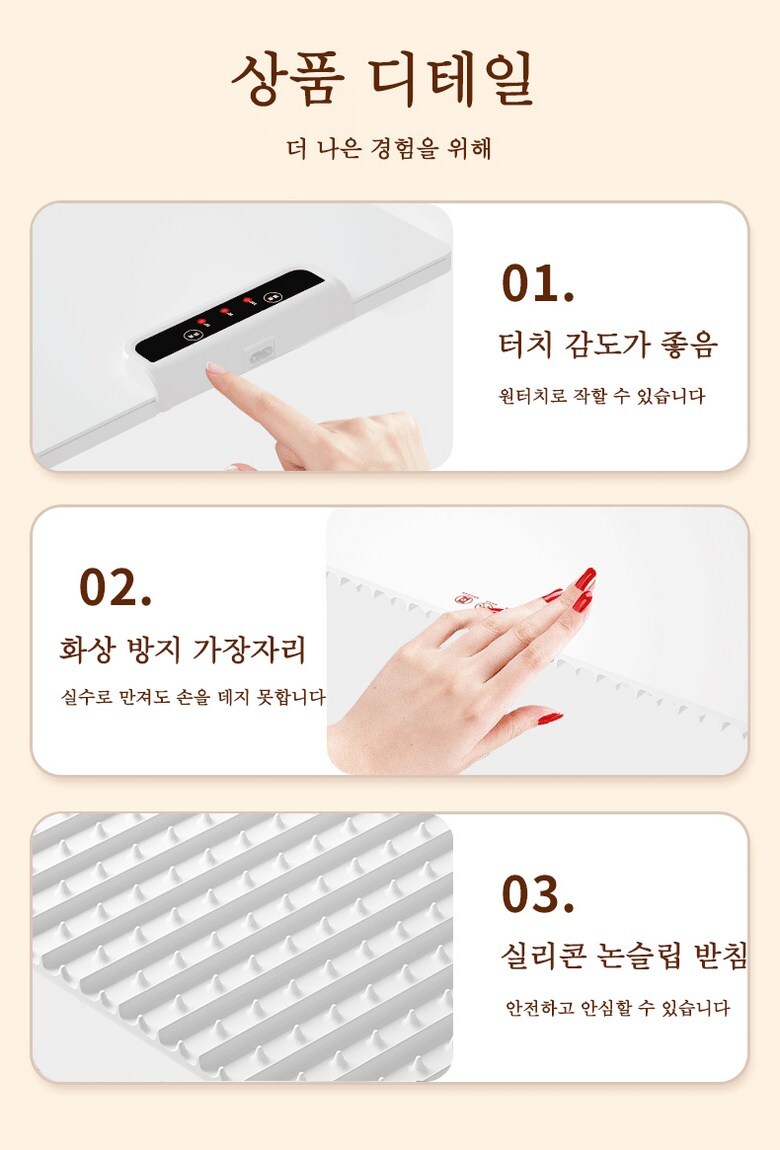 상품 디테일

더 나은 경험을 위해

01.

터치 감도가 좋음

원터치로 작할 수 있습니다

02.

화상 방지 가장자리

실수로 만져도 손을 데지 못합니다

03.

실리콘 논슬립 받침

안전하고 안심할 수 있습니다