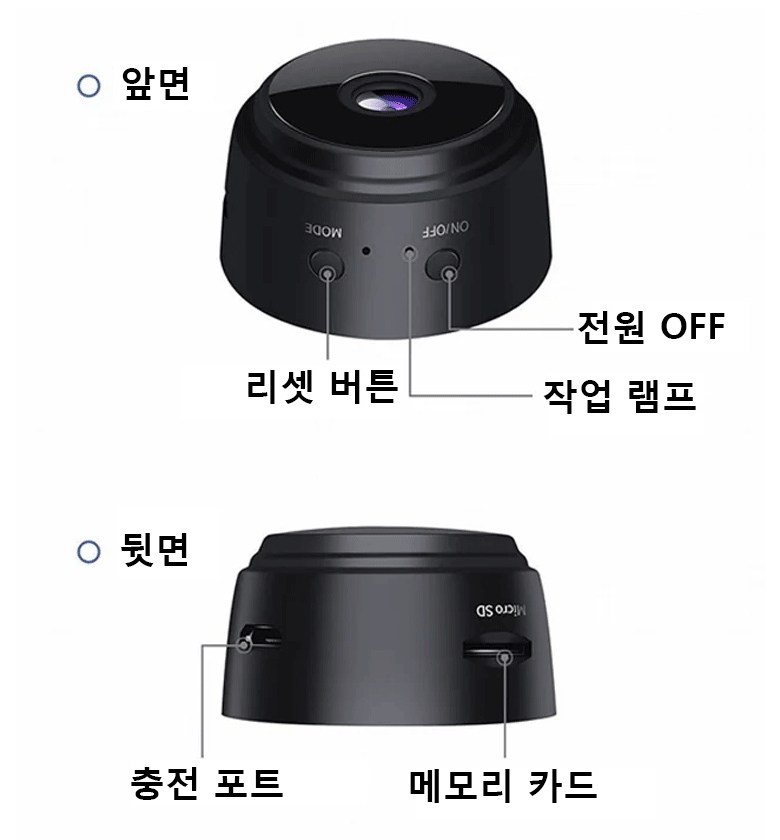 ○ 앞면

MODE

ON/OFF

전원 OFF

리셋 버튼

작업 램프

○ 뒷면

Micro SD

충전 포트

메모리 카드