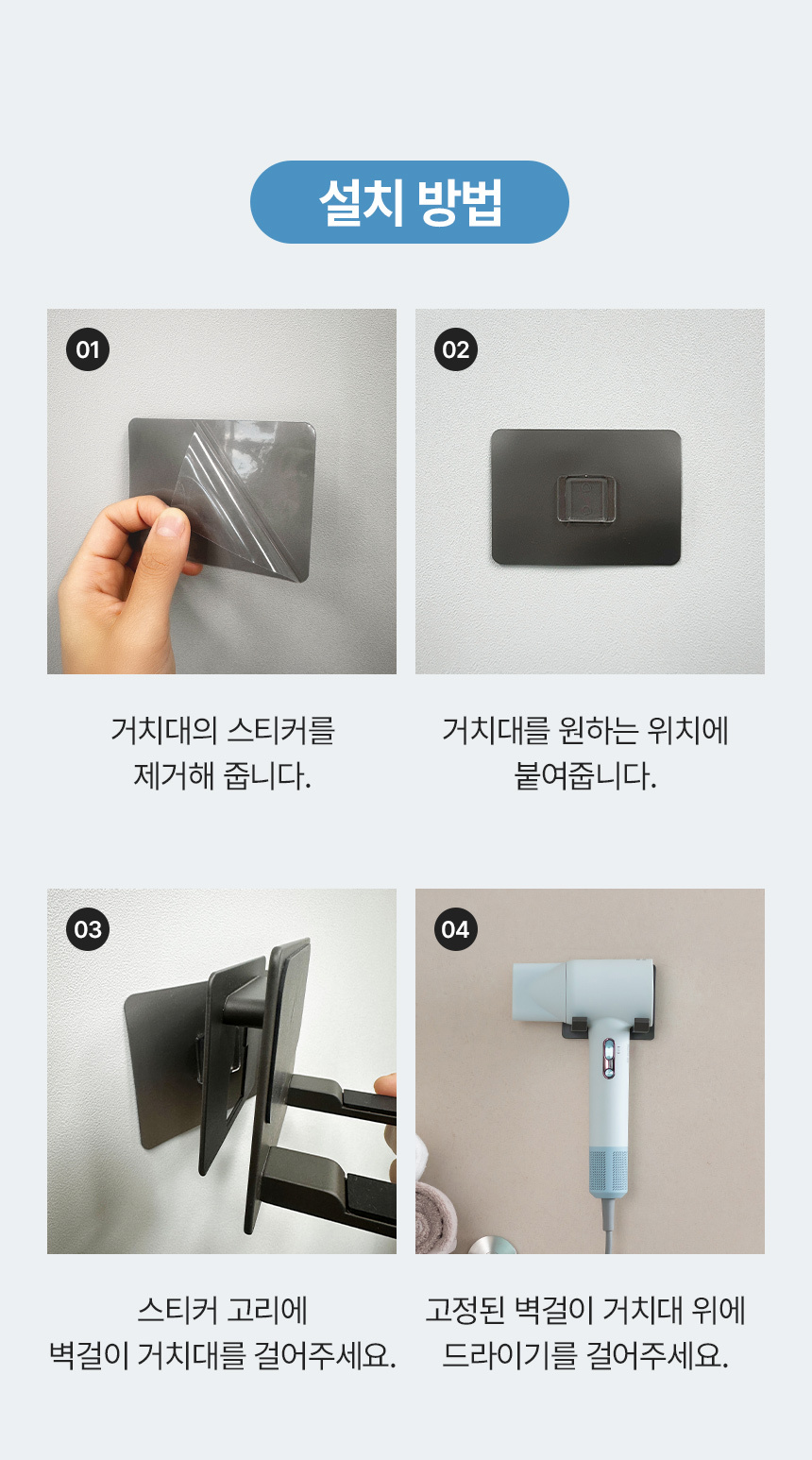 설치 방법

01

거치대의 스티커를 제거해 줍니다.

02

거치대를 원하는 위치에 붙여줍니다.

03

스티커 고리에 벽걸이 거치대를 걸어주세요.

04

고정된 벽걸이 거치대 위에 드라이기를 걸어주세요.