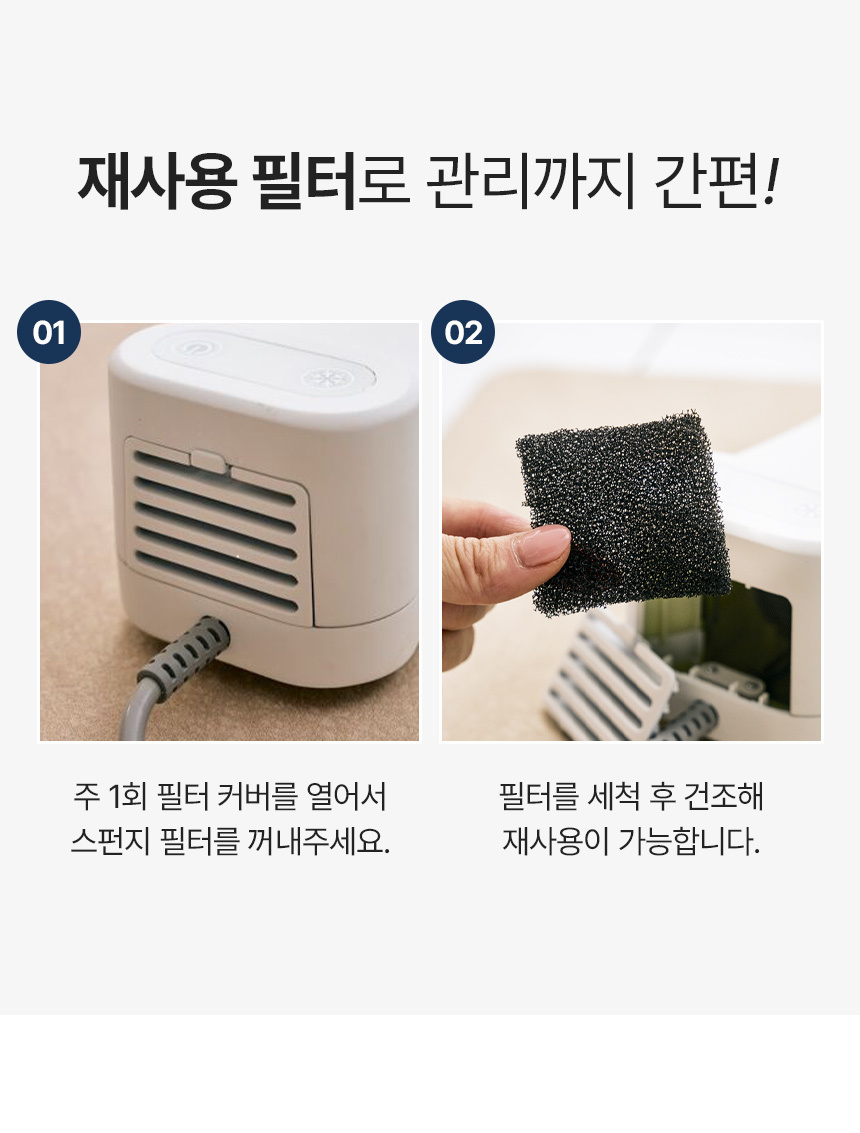 재사용 필터로 관리까지 간편!

01

주 1회 필터 커버를 열어서
스펀지 필터를 꺼내주세요.

02

필터를 세척 후 건조해
재사용이 가능합니다.