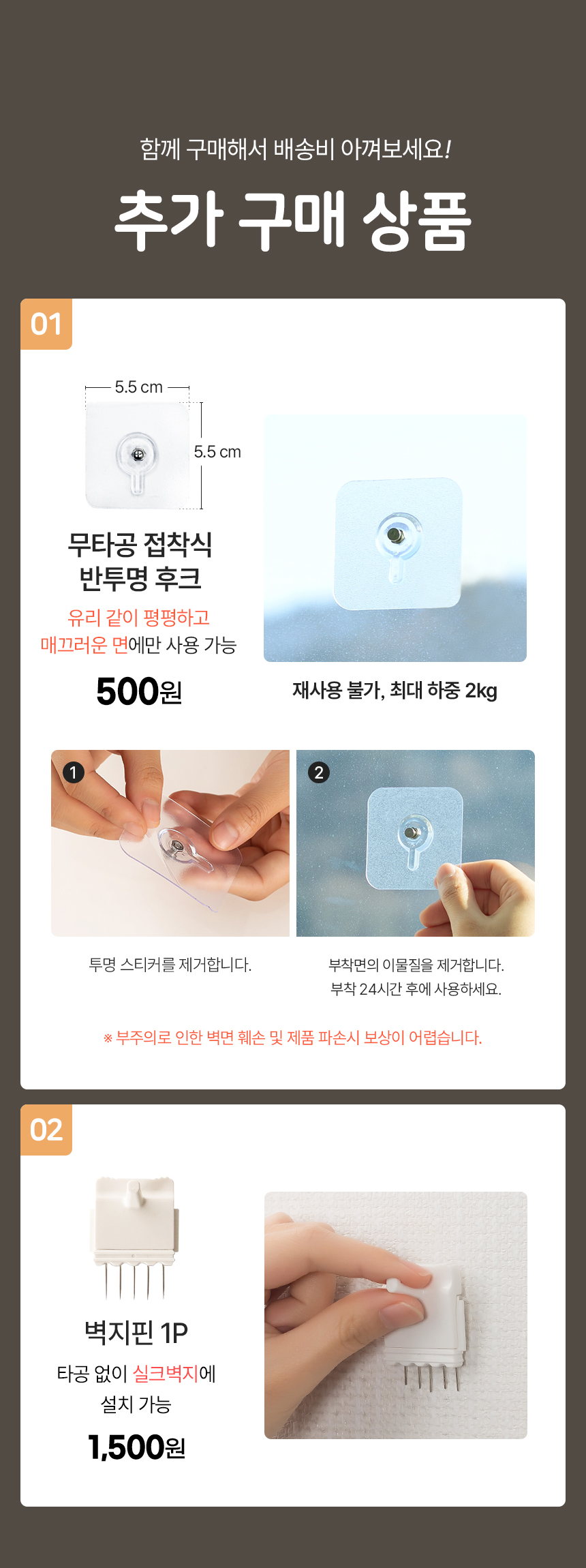 함께 구매해서 배송비 아껴보세요!

추가 구매 상품

01

5.5 cm

5.5 cm

무타공 접착식 반투명 후크

유리 같이 평평하고 매끄러운 면에만 사용 가능

500원

재사용 불가, 최대 하중 2kg

1

2

투명 스티커를 제거합니다.

부착면의 이물질을 제거합니다.
부착 24시간 후에 사용하세요.

※ 부주의로 인한 벽면 훼손 및 제품 파손시 보상이 어렵습니다.

02

벽지핀 1P

타공 없이 실크벽지에 설치 가능

1,500원