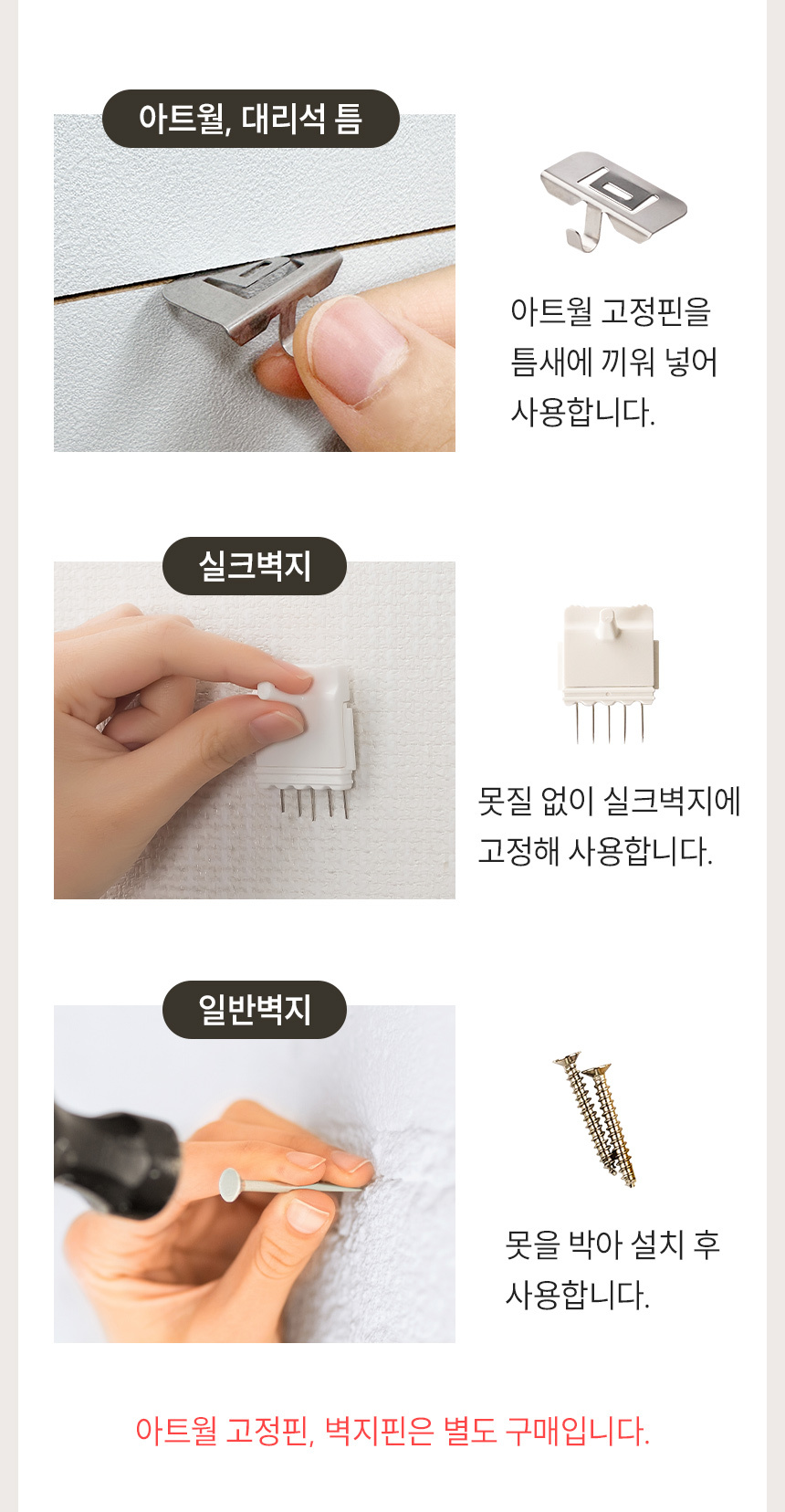 아트월, 대리석 틈

아트월 고정핀을 틈새에 끼워 넣어 사용합니다.

실크벽지

못질 없이 실크벽지에 고정해 사용합니다.

일반벽지

못을 박아 설치 후 사용합니다.

아트월 고정핀, 벽지핀은 별도 구매입니다.