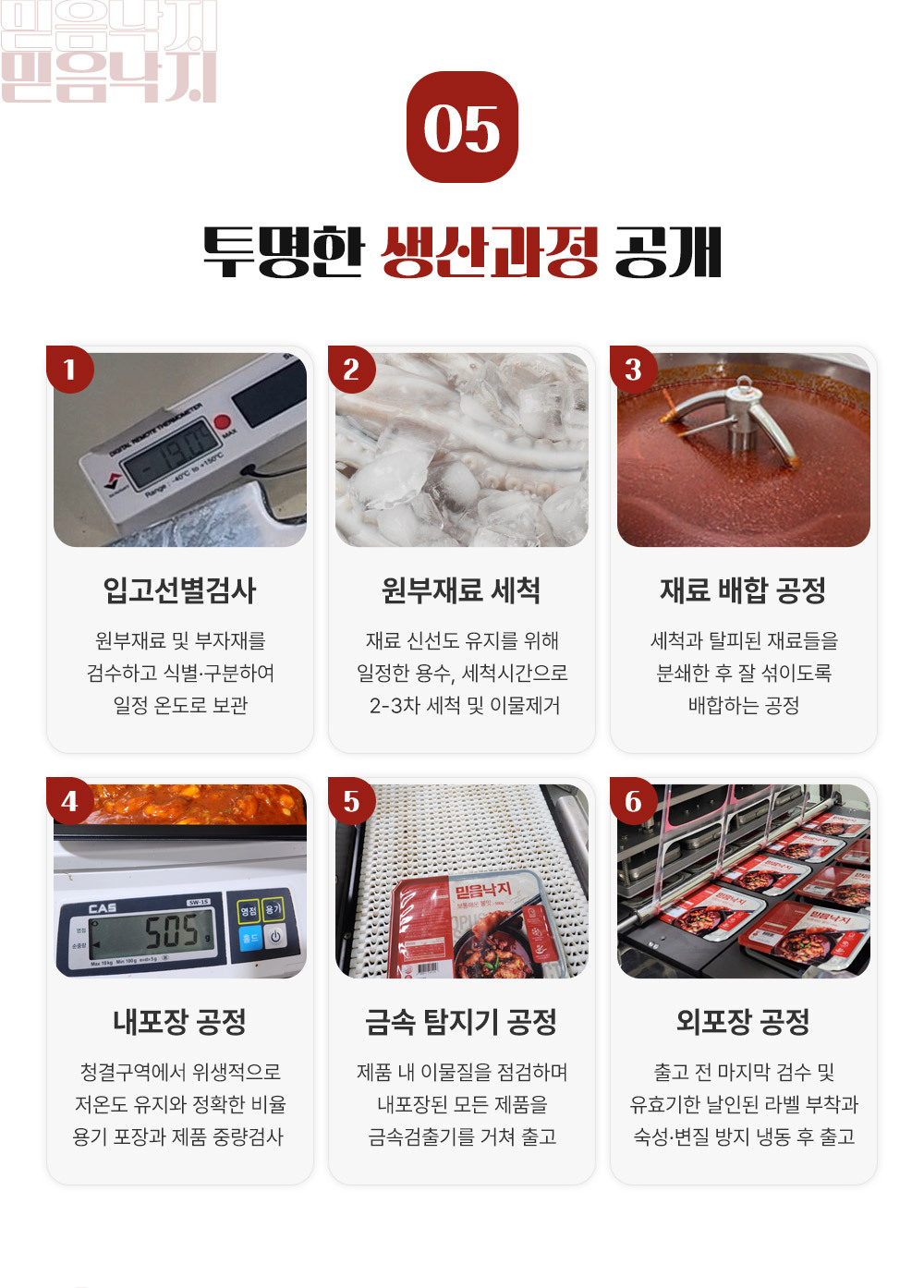 믿음낙지
믿음낙지

05

투명한 생산과정 공개

1
DIGITAL REMOTE THERMOMETER
-19.0
MAX
Range : -40°C to +150°C
입고선별검사
원부재료 및 부자재를 검수하고 식별·구분하여 일정 온도로 보관

2
원부재료 세척
재료 신선도 유지를 위해 일정한 용수, 세척시간으로 2-3차 세척 및 이물제거

3
재료 배합 공정
세척과 탈피된 재료들을 분쇄한 후 잘 섞이도록 배합하는 공정

4
CAS
SW-1S
505
영점 용기
홀드
내포장 공정
청결구역에서 위생적으로 저온도 유지와 정확한 비율 용기 포장과 제품 중량검사

5
믿음낙지
금속 탐지기 공정
제품 내 이물질을 점검하며 내포장된 모든 제품을 금속검출기를 거쳐 출고

6
믿음낙지
외포장 공정
출고 전 마지막 검수 및 유효기한 날인된 라벨 부착과 숙성·변질 방지 냉동 후 출고