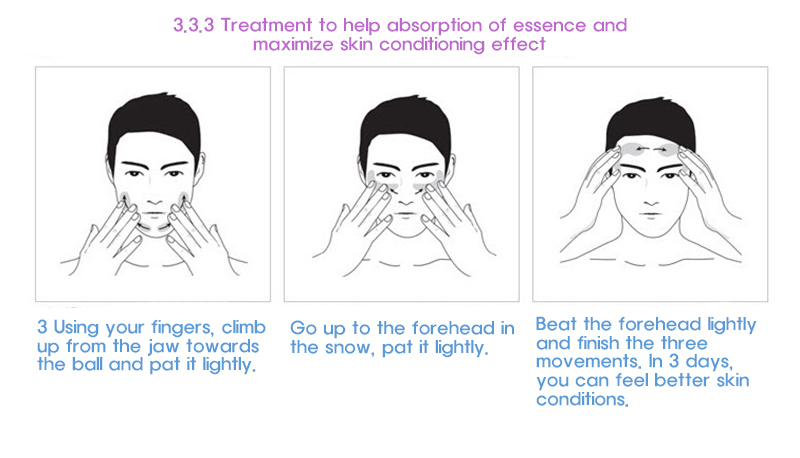 3.3.3 Treatment to help absorption of essence and maximize skin conditioning effect

3 Using your fingers, climb up from the jaw towards the ball and pat it lightly.

Go up to the forehead in the snow, pat it lightly.

Beat the forehead lightly and finish the three movements. In 3 days, you can feel better skin conditions.