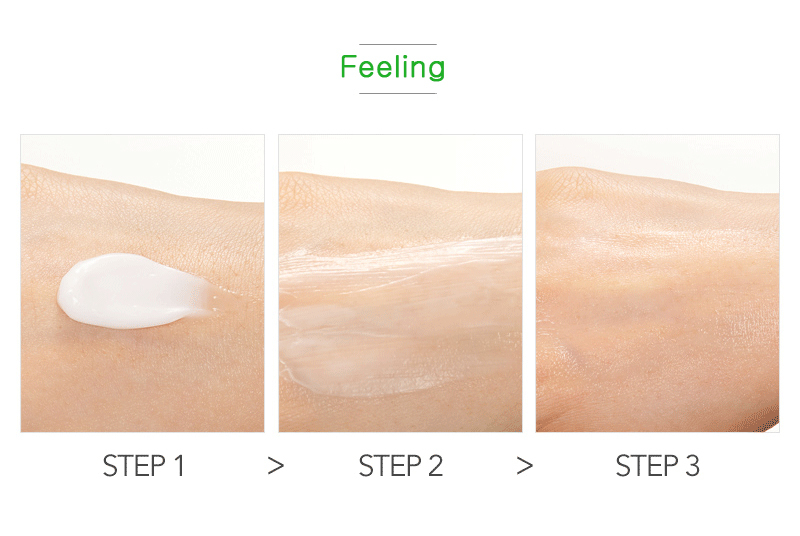 Feeling

STEP 1 > STEP 2 > STEP 3