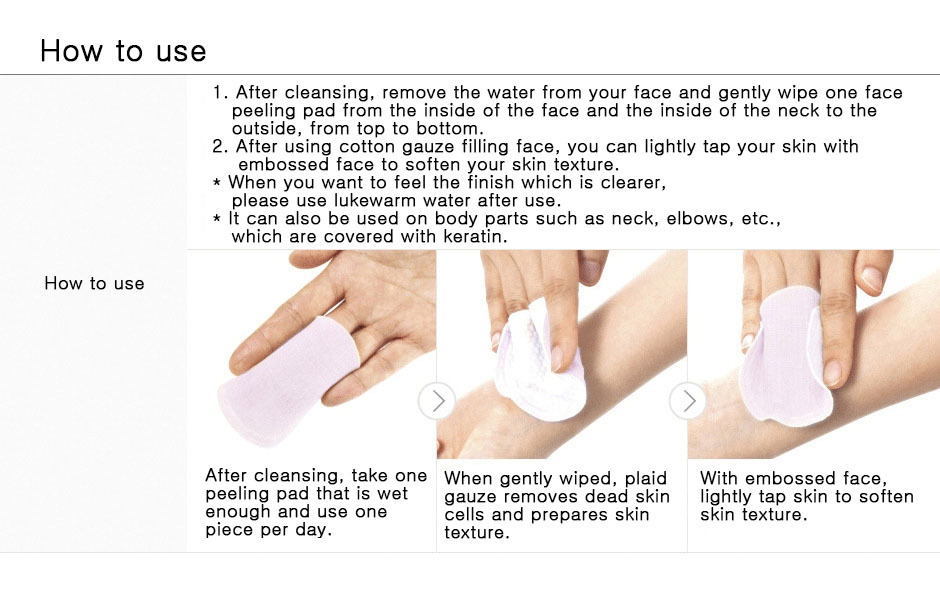 How to use

How to use

1. After cleansing, remove the water from your face and gently wipe one face peeling pad from the inside of the face and the inside of the neck to the outside, from top to bottom.
2. After using cotton gauze filling face, you can lightly tap your skin with embossed face to soften your skin texture.
* When you want to feel the finish which is clearer, please use lukewarm water after use.
* It can also be used on body parts such as neck, elbows, etc., which are covered with keratin.

After cleansing, take one peeling pad that is wet enough and use one piece per day.

When gently wiped, plaid gauze removes dead skin cells and prepares skin texture.

With embossed face, lightly tap skin to soften skin texture.