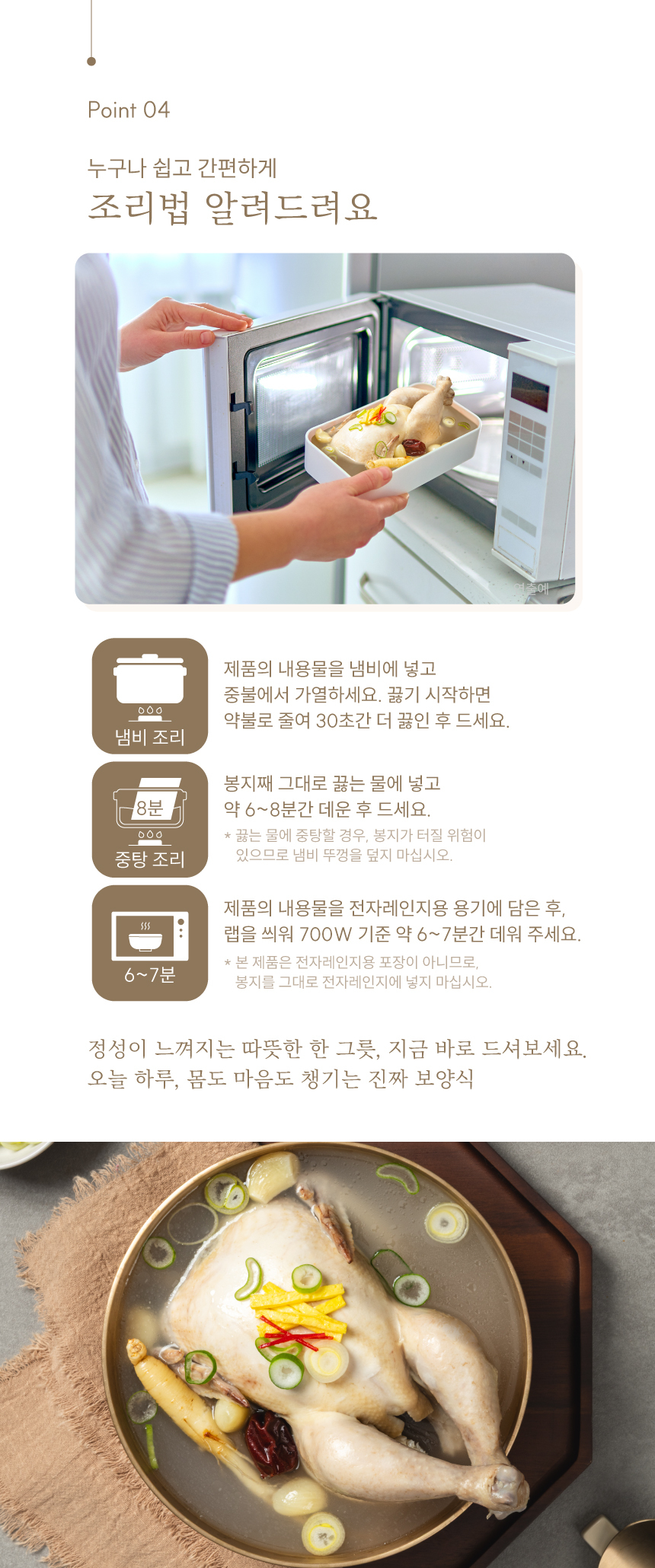 Point 04

누구나 쉽고 간편하게
조리법 알려드려요

연출예

냄비 조리

제품의 내용물을 냄비에 넣고
중불에서 가열하세요. 끓기 시작하면
약불로 줄여 30초간 더 끓인 후 드세요.

8분
중탕 조리

봉지째 그대로 끓는 물에 넣고
약 6~8분간 데운 후 드세요.
* 끓는 물에 중탕할 경우, 봉지가 터질 위험이 있으므로 냄비 뚜껑을 덮지 마십시오.

6~7분

제품의 내용물을 전자레인지용 용기에 담은 후,
랩을 씌워 700W 기준 약 6~7분간 데워 주세요.
* 본 제품은 전자레인지용 포장이 아니므로, 봉지를 그대로 전자레인지에 넣지 마십시오.

정성이 느껴지는 따뜻한 한 그릇, 지금 바로 드셔보세요.
오늘 하루, 몸도 마음도 챙기는 진짜 보양식