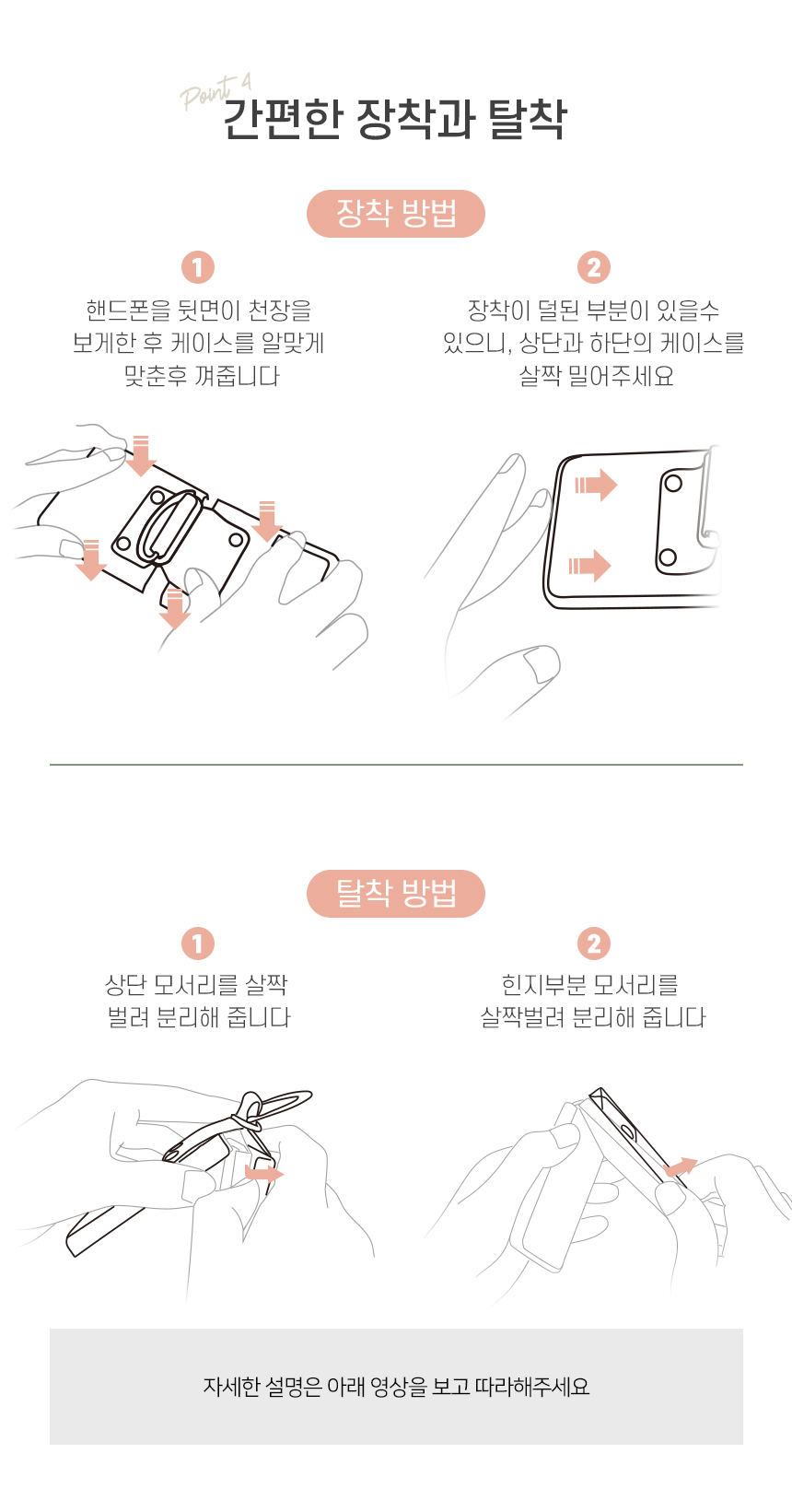 Point 4
간편한 장착과 탈착

장착 방법

1
핸드폰을 뒷면이 천장을 보게한 후 케이스를 알맞게 맞춘후 껴줍니다

2
장착이 덜된 부분이 있을수 있으니, 상단과 하단의 케이스를 살짝 밀어주세요

탈착 방법

1
상단 모서리를 살짝 벌려 분리해 줍니다

2
힌지부분 모서리를 살짝벌려 분리해 줍니다

자세한 설명은 아래 영상을 보고 따라해주세요