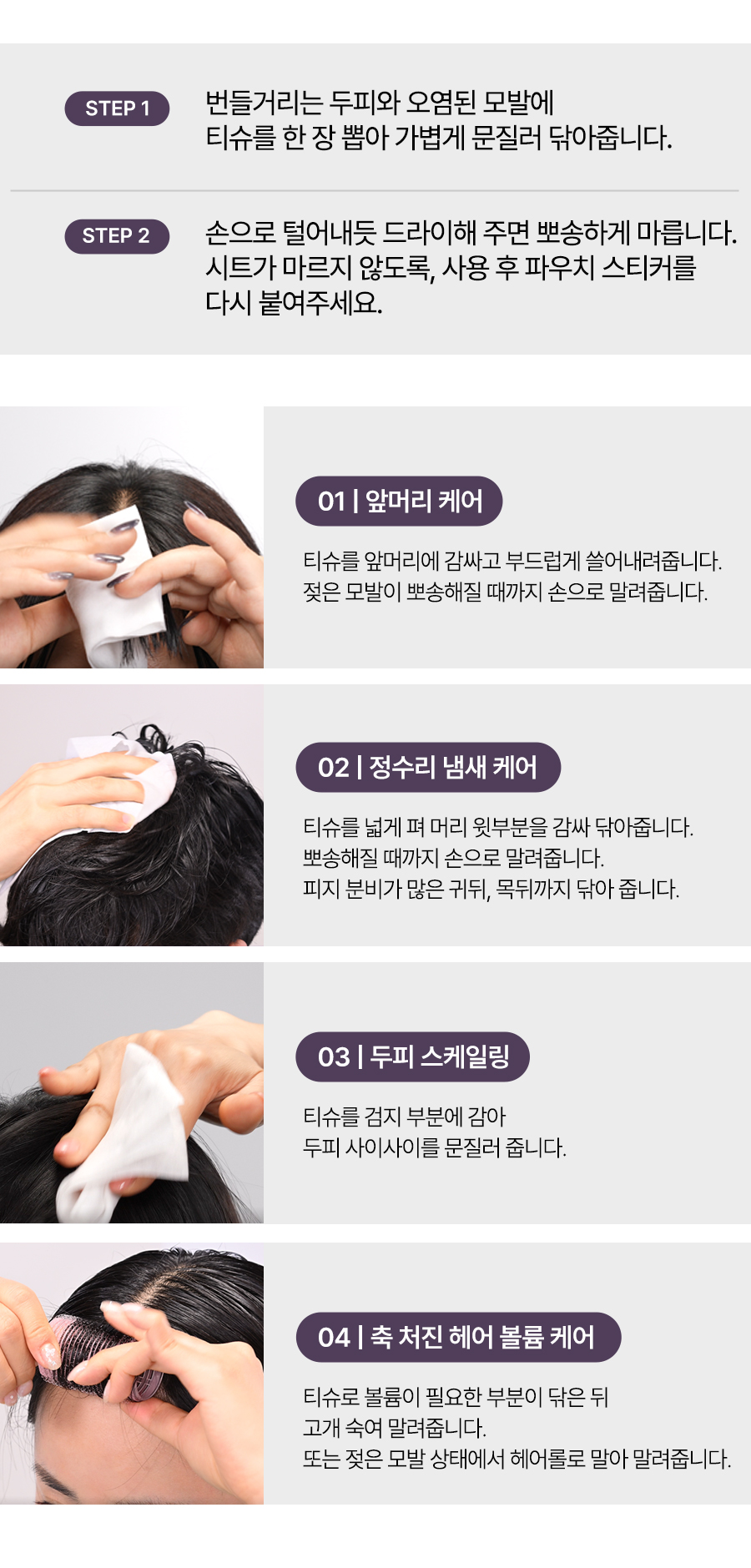 STEP 1

번들거리는 두피와 오염된 모발에 티슈를 한 장 뽑아 가볍게 문질러 닦아줍니다.

STEP 2

손으로 털어내듯 드라이해 주면 뽀송하게 마릅니다. 시트가 마르지 않도록, 사용 후 파우치 스티커를 다시 붙여주세요.

01 | 앞머리 케어

티슈를 앞머리에 감싸고 부드럽게 쓸어내려줍니다. 젖은 모발이 뽀송해질 때까지 손으로 말려줍니다.

02 | 정수리 냄새 케어

티슈를 넓게 펴 머리 윗부분을 감싸 닦아줍니다.
뽀송해질 때까지 손으로 말려줍니다.
피지 분비가 많은 귀뒤, 목뒤까지 닦아 줍니다.

03 | 두피 스케일링

티슈를 검지 부분에 감아
두피 사이사이를 문질러 줍니다.

04 | 축 처진 헤어 볼륨 케어

티슈로 볼륨이 필요한 부분이 닦은 뒤
고개 숙여 말려줍니다.
또는 젖은 모발 상태에서 헤어롤로 말아 말려줍니다.