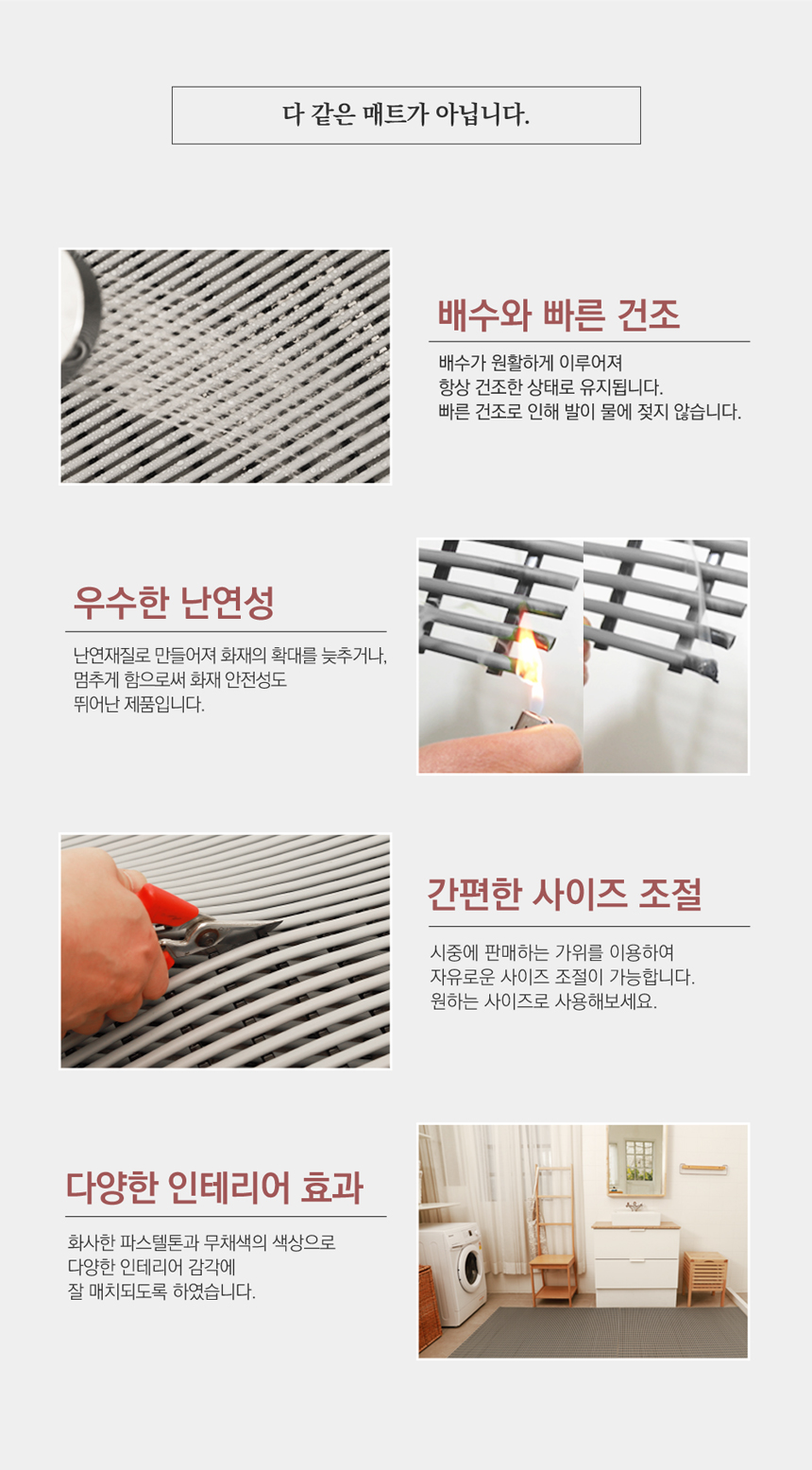 다 같은 매트가 아닙니다.

배수와 빠른 건조

배수가 원활하게 이루어져
항상 건조한 상태로 유지됩니다.
빠른 건조로 인해 발이 물에 젖지 않습니다.

우수한 난연성

난연재질로 만들어져 화재의 확대를 늦추거나,
멈추게 함으로써 화재 안전성도
뛰어난 제품입니다.

간편한 사이즈 조절

시중에 판매하는 가위를 이용하여
자유로운 사이즈 조절이 가능합니다.
원하는 사이즈로 사용해보세요.

다양한 인테리어 효과

화사한 파스텔톤과 무채색의 색상으로
다양한 인테리어 감각에
잘 매치되도록 하였습니다.