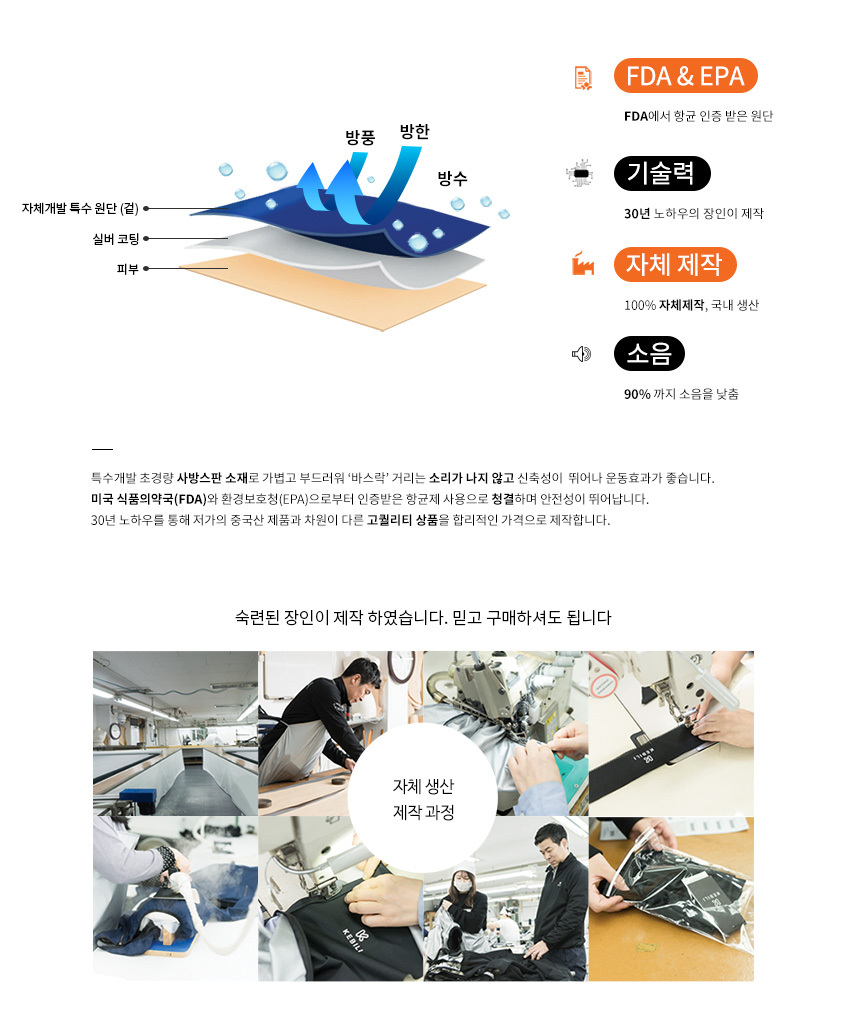 방풍
방한
방수
자체개발 특수 원단 (겉)
실버 코팅
피부

FDA & EPA
FDA에서 항균 인증 받은 원단

기술력
30년 노하우의 장인이 제작

자체 제작
100% 자체제작, 국내 생산

소음
90% 까지 소음을 낮춤

특수개발 초경량 사방스판 소재로 가볍고 부드러워 '바스락' 거리는 소리가 나지 않고 신축성이 뛰어나 운동효과가 좋습니다.
미국 식품의약국(FDA)와 환경보호청(EPA)으로부터 인증받은 항균제 사용으로 청결하며 안전성이 뛰어납니다.
30년 노하우를 통해 저가의 중국산 제품과 차원이 다른 고퀄리티 상품을 합리적인 가격으로 제작합니다.

숙련된 장인이 제작 하였습니다. 믿고 구매하셔도 됩니다

자체 생산
제작 과정

KEBILI
KEBILI