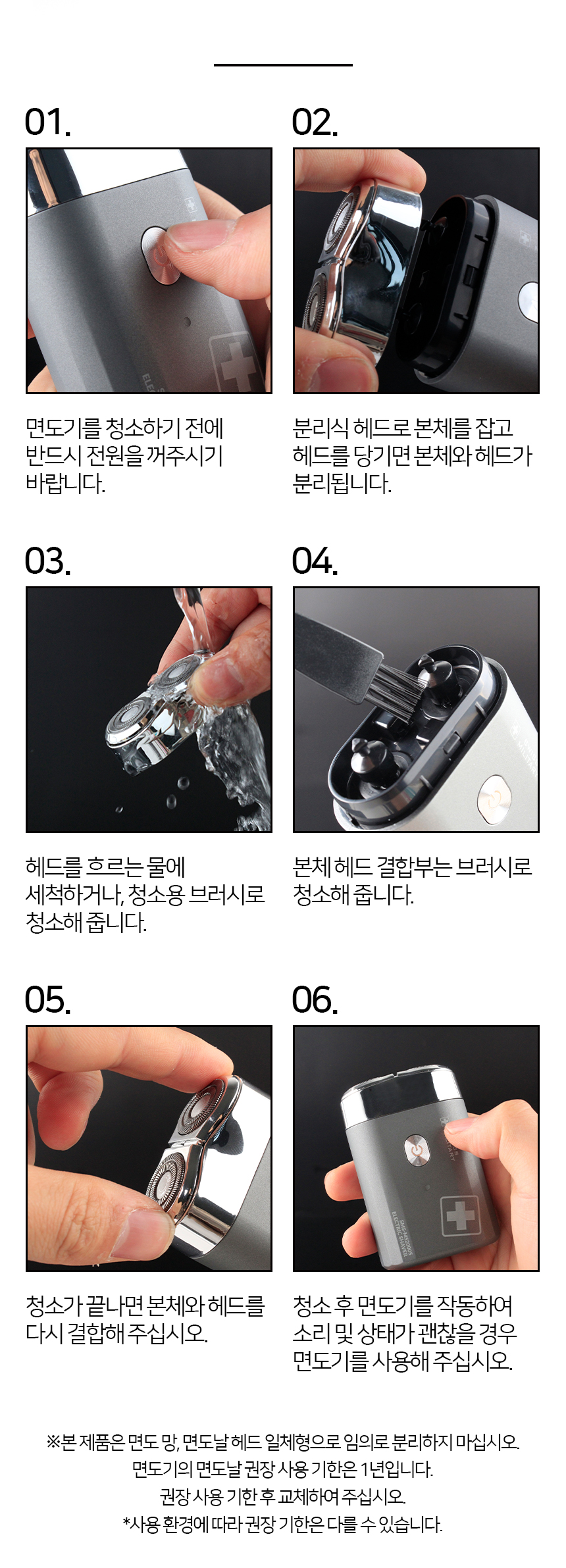 01.

면도기를 청소하기 전에 반드시 전원을 꺼주시기 바랍니다.

02.

분리식 헤드로 본체를 잡고 헤드를 당기면 본체와 헤드가 분리됩니다.

03.

헤드를 흐르는 물에 세척하거나, 청소용 브러시로 청소해 줍니다.

04.

본체 헤드 결합부는 브러시로 청소해 줍니다.

05.

청소가 끝나면 본체와 헤드를 다시 결합해 주십시오.

06.

청소 후 면도기를 작동하여 소리 및 상태가 괜찮을 경우 면도기를 사용해 주십시오.

※본 제품은 면도 망, 면도날 헤드 일체형으로 임의로 분리하지 마십시오.
면도기의 면도날 권장 사용 기한은 1년입니다.
권장 사용 기한 후 교체하여 주십시오.
*사용 환경에 따라 권장 기한은 다를 수 있습니다.