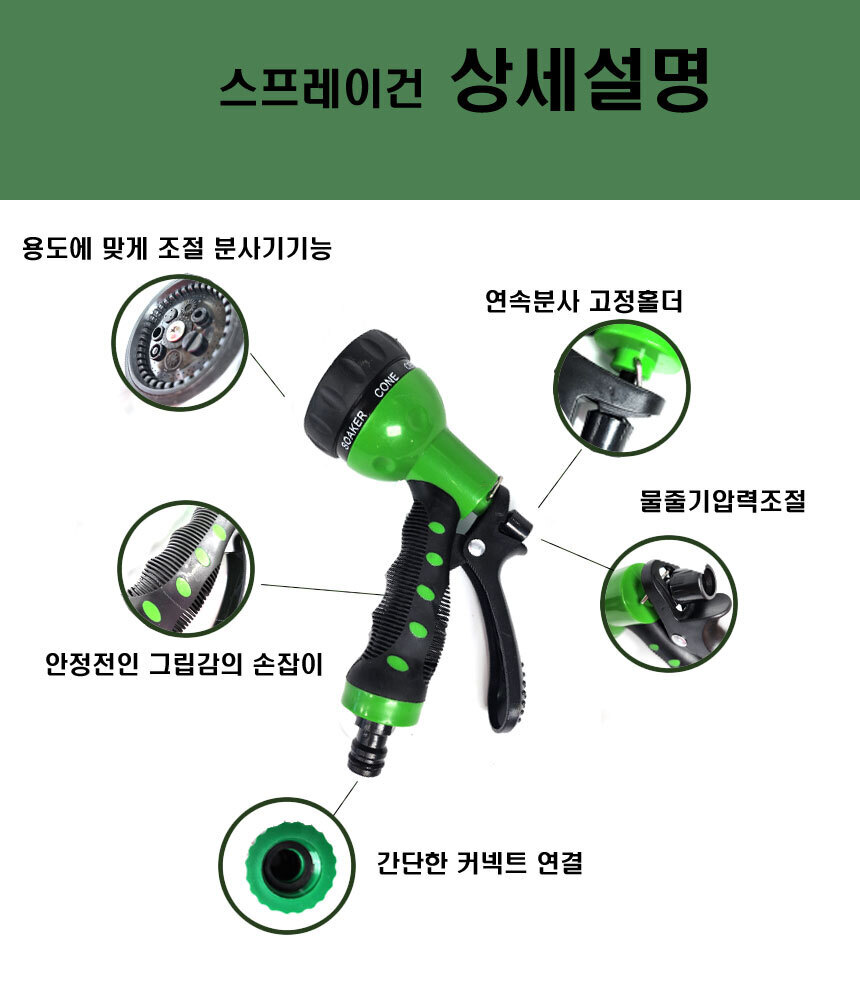 스프레이건 상세설명

용도에 맞게 조절 분사기기능

연속분사 고정홀더

SOAKER CONE

물줄기압력조절

안정전인 그립감의 손잡이

간단한 커넥트 연결