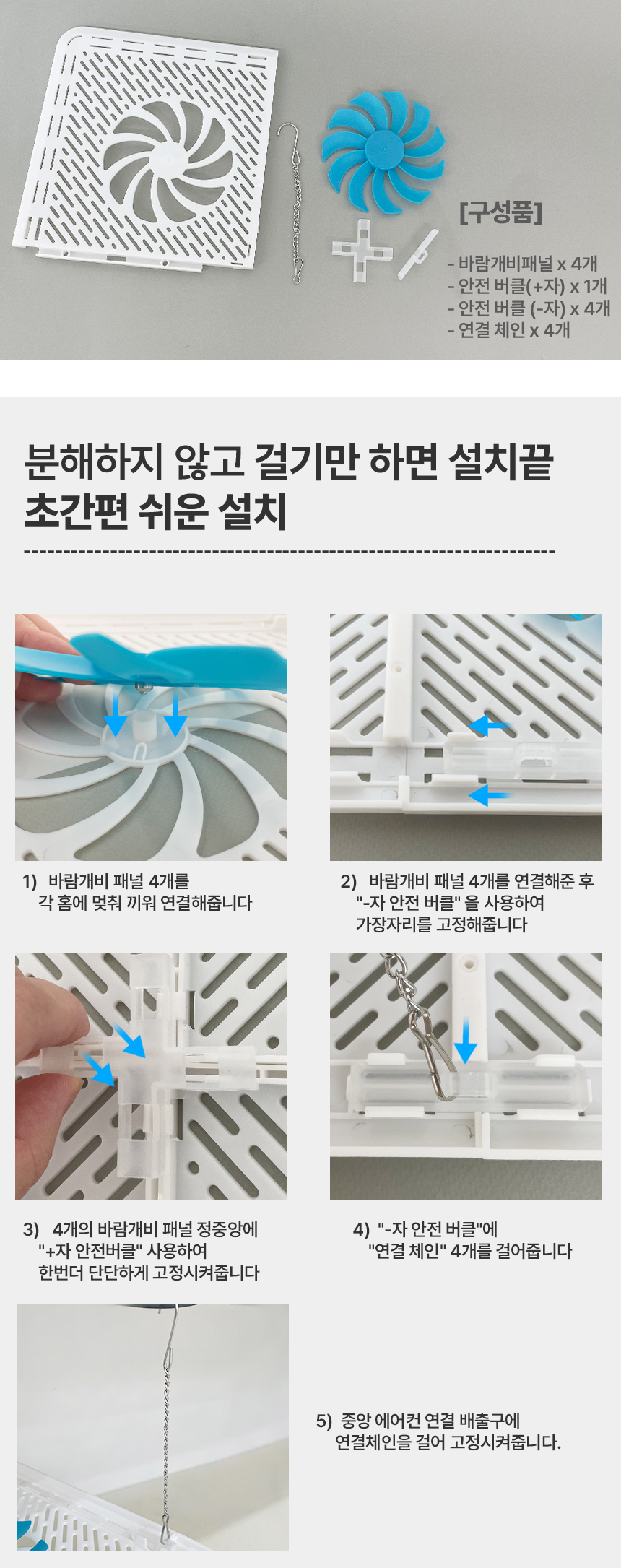 [구성품]

- 바람개비패널 x 4개
- 안전 버클(+자) x 1개
- 안전 버클 (-자) x 4개
- 연결 체인 x 4개

분해하지 않고 걸기만 하면 설치끝
초간편 쉬운 설치

1) 바람개비 패널 4개를 각 홈에 멎춰 끼워 연결해줍니다

2) 바람개비 패널 4개를 연결해준 후 "-자 안전 버클" 을 사용하여 가장자리를 고정해줍니다

3) 4개의 바람개비 패널 정중앙에 "+자 안전버클" 사용하여 한번더 단단하게 고정시켜줍니다

4) "-자 안전 버클"에 "연결 체인" 4개를 걸어줍니다

5) 중앙 에어컨 연결 배출구에 연결체인을 걸어 고정시켜줍니다.