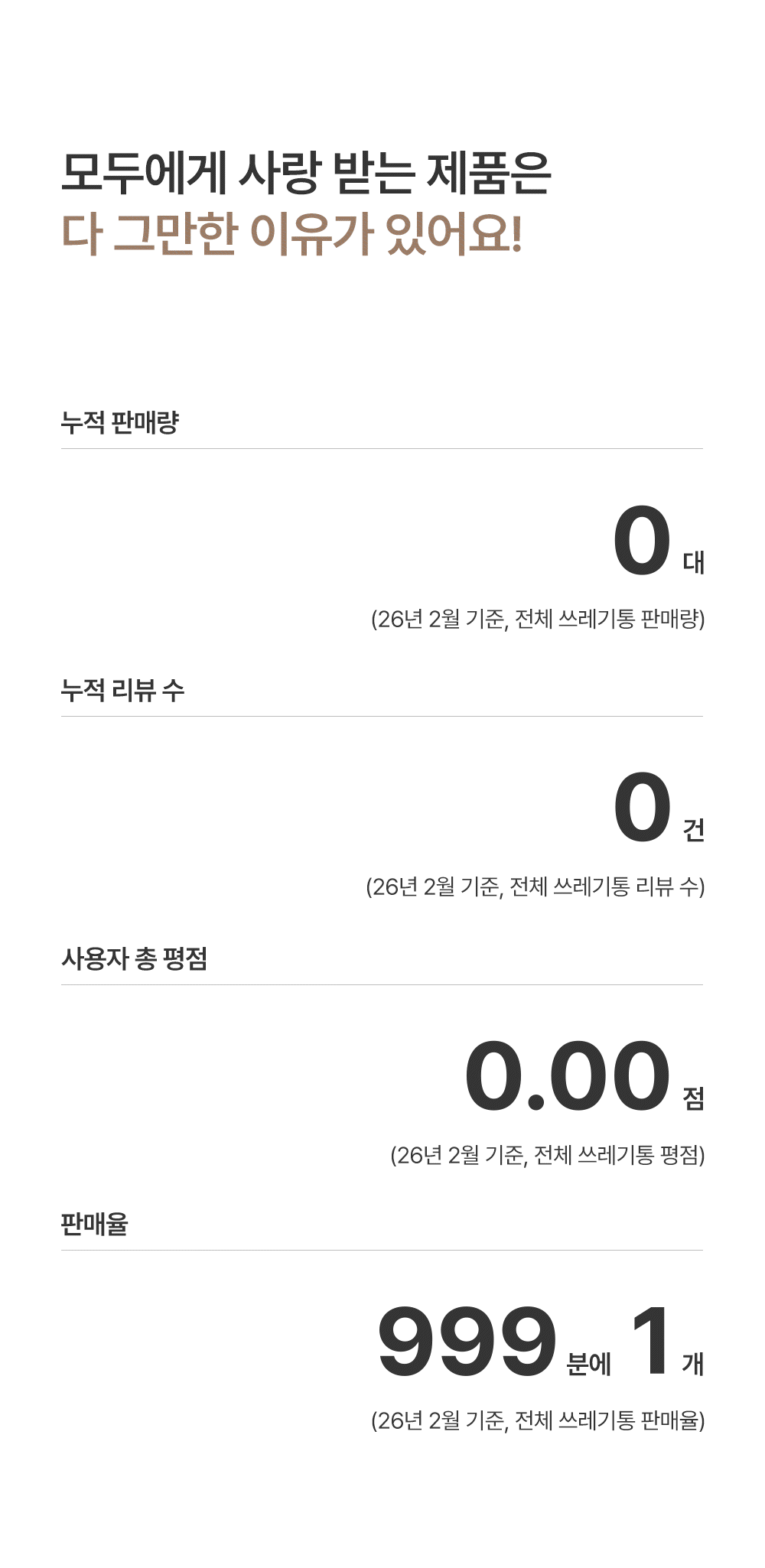 모두에게 사랑 받는 제품은
다 그만한 이유가 있어요!

누적 판매량

0 대

(26년 2월 기준, 전체 쓰레기통 판매량)

누적 리뷰 수

0 건

(26년 2월 기준, 전체 쓰레기통 리뷰 수)

사용자 총 평점

0.00 점

(26년 2월 기준, 전체 쓰레기통 평점)

판매율

999 분에 1 개

(26년 2월 기준, 전체 쓰레기통 판매율)