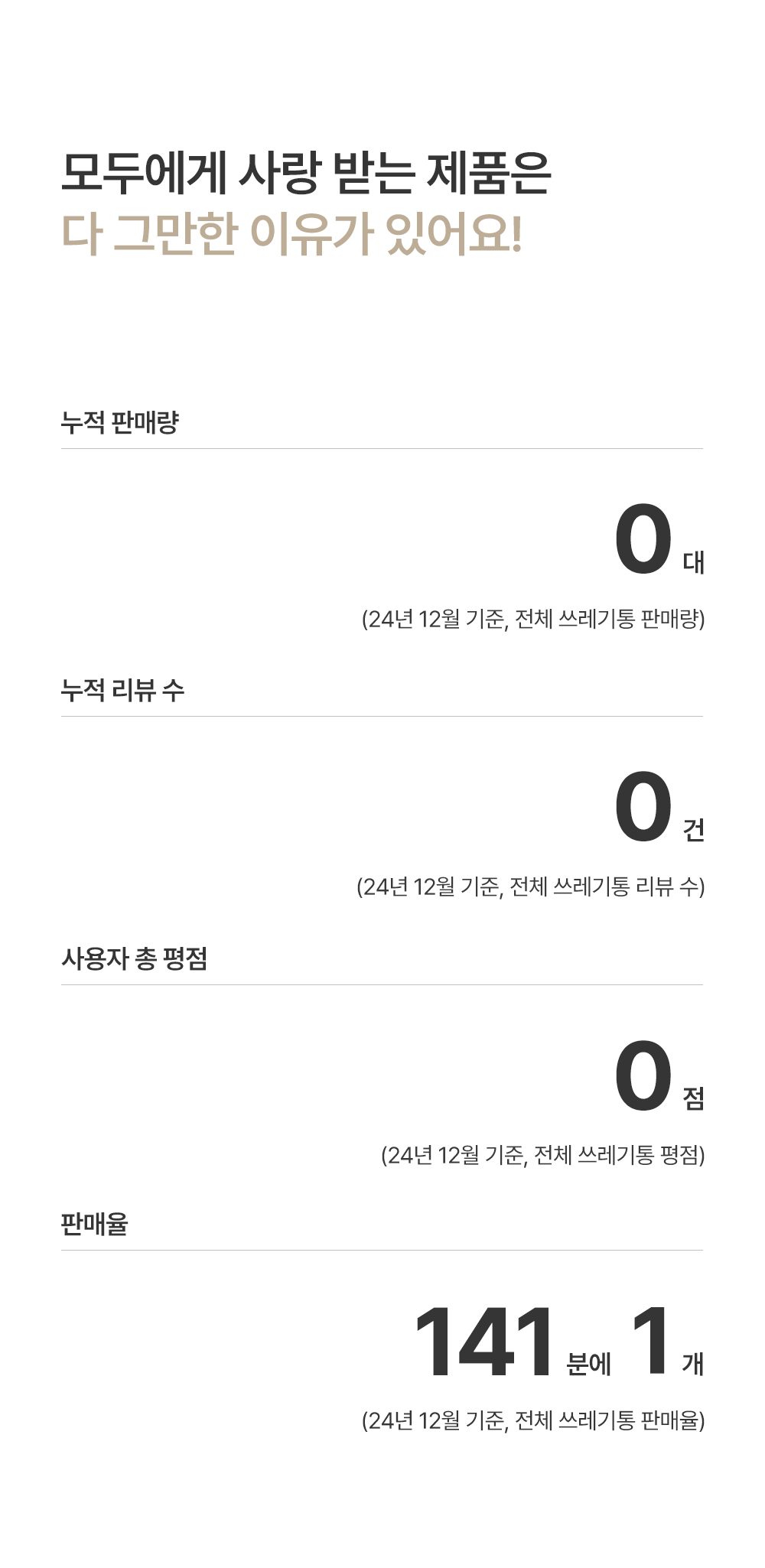 모두에게 사랑 받는 제품은
다 그만한 이유가 있어요!

누적 판매량

0 대

(24년 12월 기준, 전체 쓰레기통 판매량)

누적 리뷰 수

0 건

(24년 12월 기준, 전체 쓰레기통 리뷰 수)

사용자 총 평점

0 점

(24년 12월 기준, 전체 쓰레기통 평점)

판매율

141 분에 1 개

(24년 12월 기준, 전체 쓰레기통 판매율)