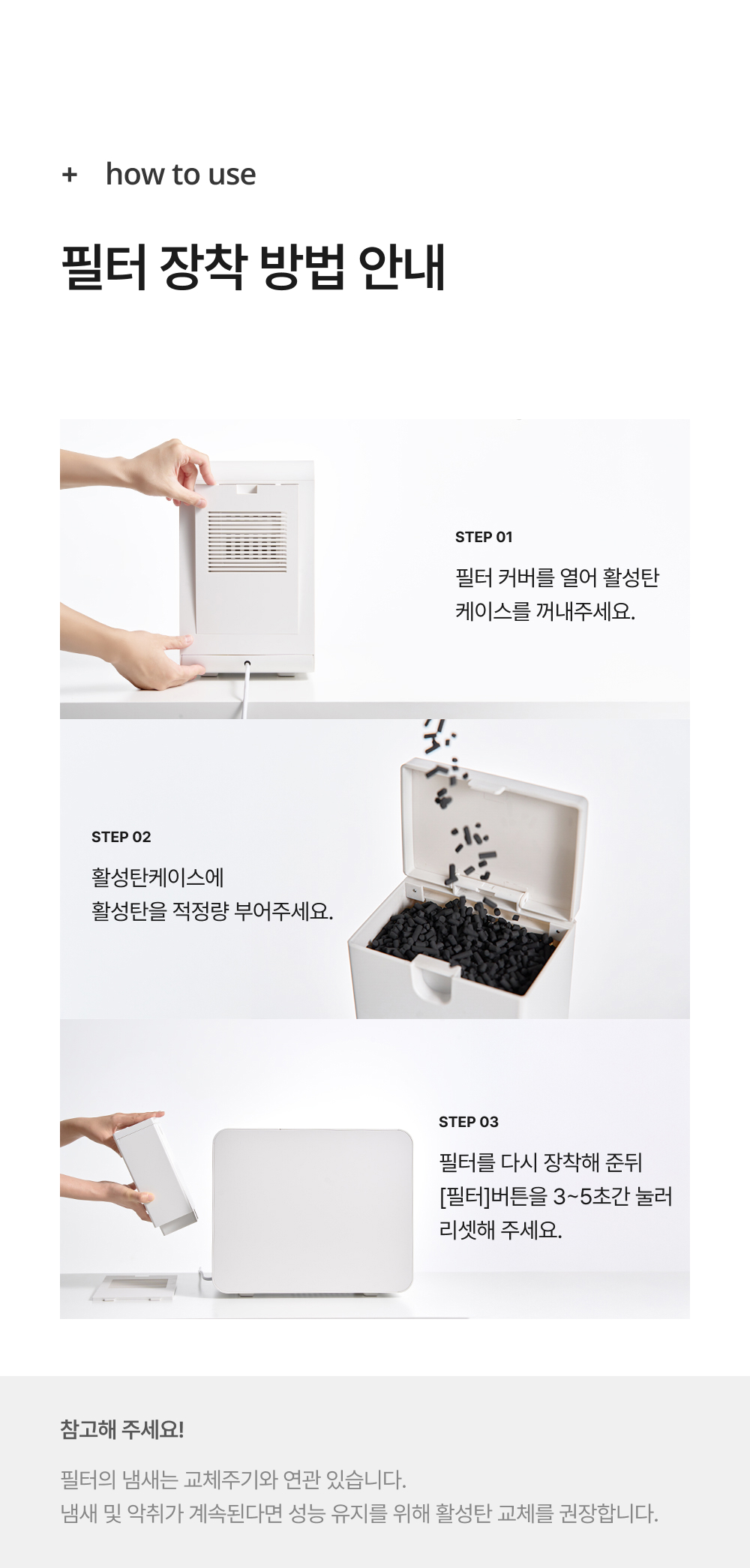 + how to use

필터 장착 방법 안내

STEP 01

필터 커버를 열어 활성탄 케이스를 꺼내주세요.

STEP 02

활성탄케이스에 활성탄을 적정량 부어주세요.

STEP 03

필터를 다시 장착해 준뒤 [필터]버튼을 3~5초간 눌러 리셋해 주세요.

참고해 주세요!

필터의 냄새는 교체주기와 연관 있습니다.
냄새 및 악취가 계속된다면 성능 유지를 위해 활성탄 교체를 권장합니다.